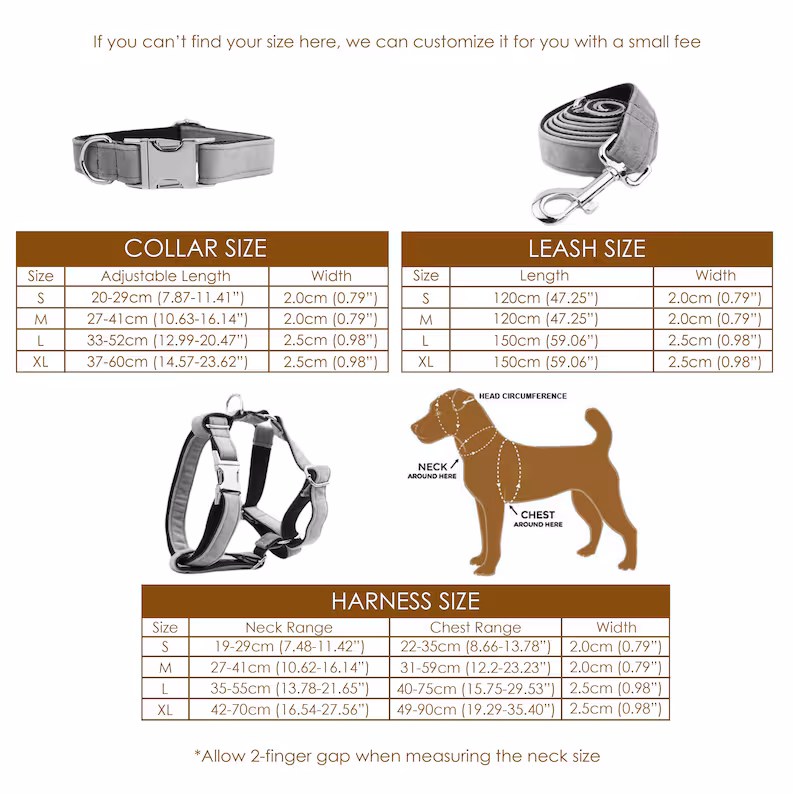 If you can't find your size here, we can customize it for you with a small fee

COLLAR SIZE

| Size | Adjustable Length | Width |
|---|---|---|
| S | 20-29cm (7.87-11.41") | 2.0cm (0.79") |
| M | 27-41cm (10.63-16.14") | 2.0cm (0.79") |
| L | 33-52cm (12.99-20.47") | 2.5cm (0.98") |
| XL | 37-60cm (14.57-23.62") | 2.5cm (0.98") |

LEASH SIZE

| Size | Length | Width |
|---|---|---|
| S | 120cm (47.25") | 2.0cm (0.79") |
| M | 120cm (47.25") | 2.0cm (0.79") |
| L | 150cm (59.06") | 2.5cm (0.98") |
| XL | 150cm (59.06") | 2.5cm (0.98") |

HEAD CIRCUMFERENCE

NECK AROUND HERE

CHEST AROUND HERE

HARNESS SIZE

| Size | Neck Range | Chest Range | Width |
|---|---|---|---|
| S | 19-29cm (7.48-11.42") | 22-35cm (8.66-13.78") | 2.0cm (0.79") |
| M | 27-41cm (10.62-16.14") | 31-59cm (12.2-23.23") | 2.0cm (0.79") |
| L | 35-55cm (13.78-21.65") | 40-75cm (15.75-29.53") | 2.5cm (0.98") |
| XL | 42-70cm (16.54-27.56") | 49-90cm (19.29-35.40") | 2.5cm (0.98") |

*Allow 2-finger gap when measuring the neck size