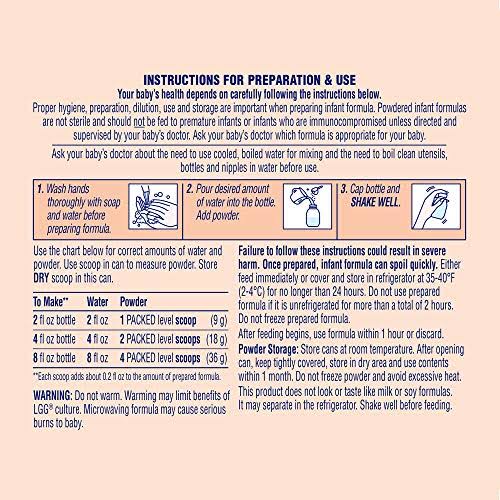 INSTRUCTIONS FOR PREPARATION & USE
Your baby's health depends on carefully following the instructions below.
Proper hygiene, preparation, dilution, use and storage are important when preparing infant formula. Powdered infant formulas are not sterile and should not be fed to premature infants or infants who are immunocompromised unless directed and supervised by your baby's doctor. Ask your baby's doctor which formula is appropriate for your baby.

Ask your baby's doctor about the need to use cooled, boiled water for mixing and the need to boil clean utensils, bottles and nipples in water before use.

1. Wash hands thoroughly with soap and water before preparing formula.

2. Pour desired amount of water into the bottle. Add powder.

3. Cap bottle and SHAKE WELL.

Use the chart below for correct amounts of water and powder. Use scoop in can to measure powder. Store DRY scoop in this can.

| To Make** | Water | Powder | |
|---|---|---|---|
| 2 fl oz bottle | 2 fl oz | 1 PACKED level scoop | (9 g) |
| 4 fl oz bottle | 4 fl oz | 2 PACKED level scoops | (18 g) |
| 8 fl oz bottle | 8 fl oz | 4 PACKED level scoops | (36 g) |

**Each scoop adds about 0.2 fl oz to the amount of prepared formula.

WARNING: Do not warm. Warming may limit benefits of LGG® culture. Microwaving formula may cause serious burns to baby.

Failure to follow these instructions could result in severe harm. Once prepared, infant formula can spoil quickly. Either feed immediately or cover and store in refrigerator at 35-40°F (2-4°C) for no longer than 24 hours. Do not use prepared formula if it is unrefrigerated for more than a total of 2 hours. Do not freeze prepared formula.

After feeding begins, use formula within 1 hour or discard.

Powder Storage: Store cans at room temperature. After opening can, keep tightly covered, store in dry area and use contents within 1 month. Do not freeze powder and avoid excessive heat.

This product does not look or taste like milk or soy formulas. It may separate in the refrigerator. Shake well before feeding.