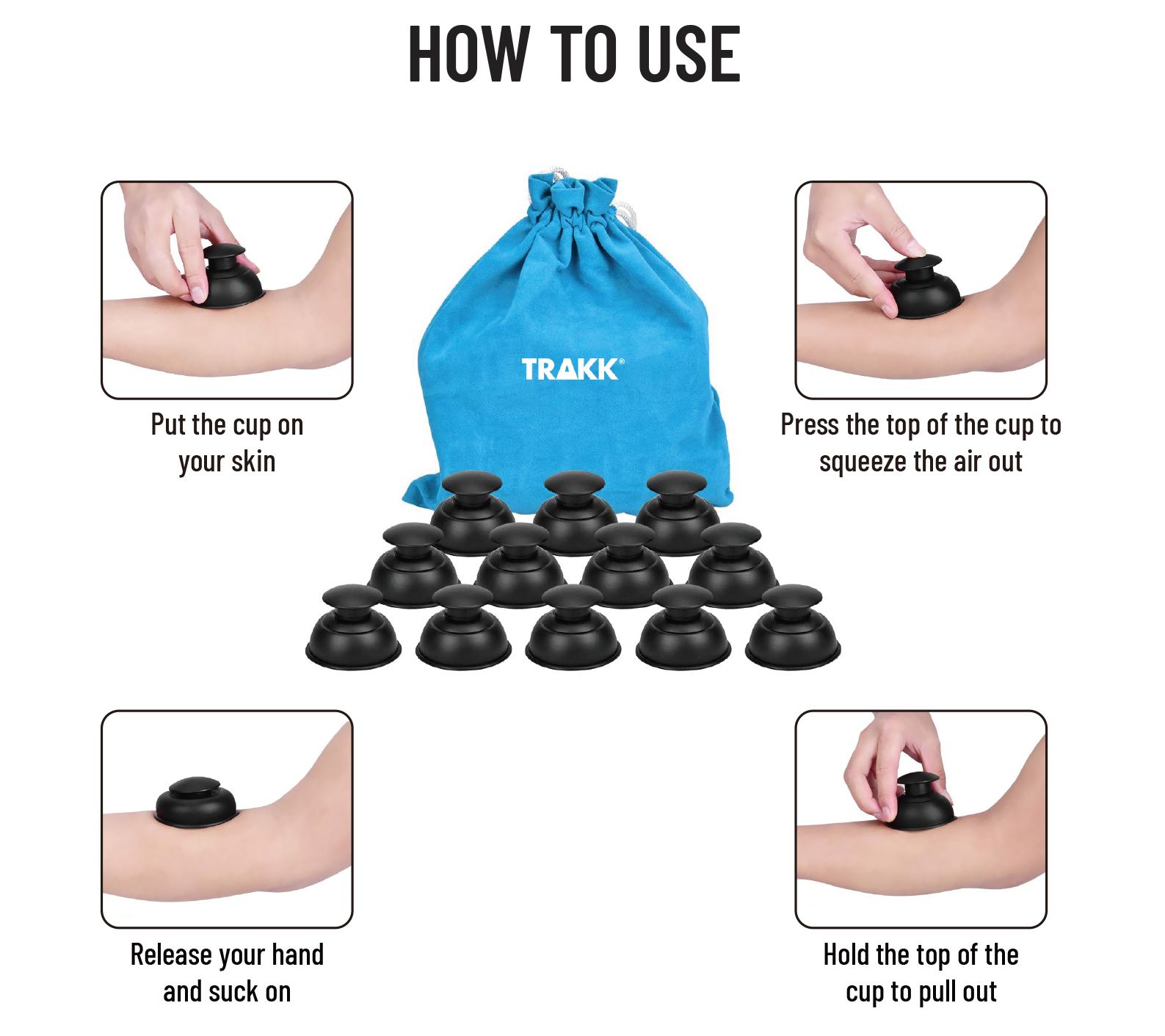 HOW TO USE

Put the cup on your skin

TRAKK®

Press the top of the cup to squeeze the air out

Release your hand and suck on

Hold the top of the cup to pull out