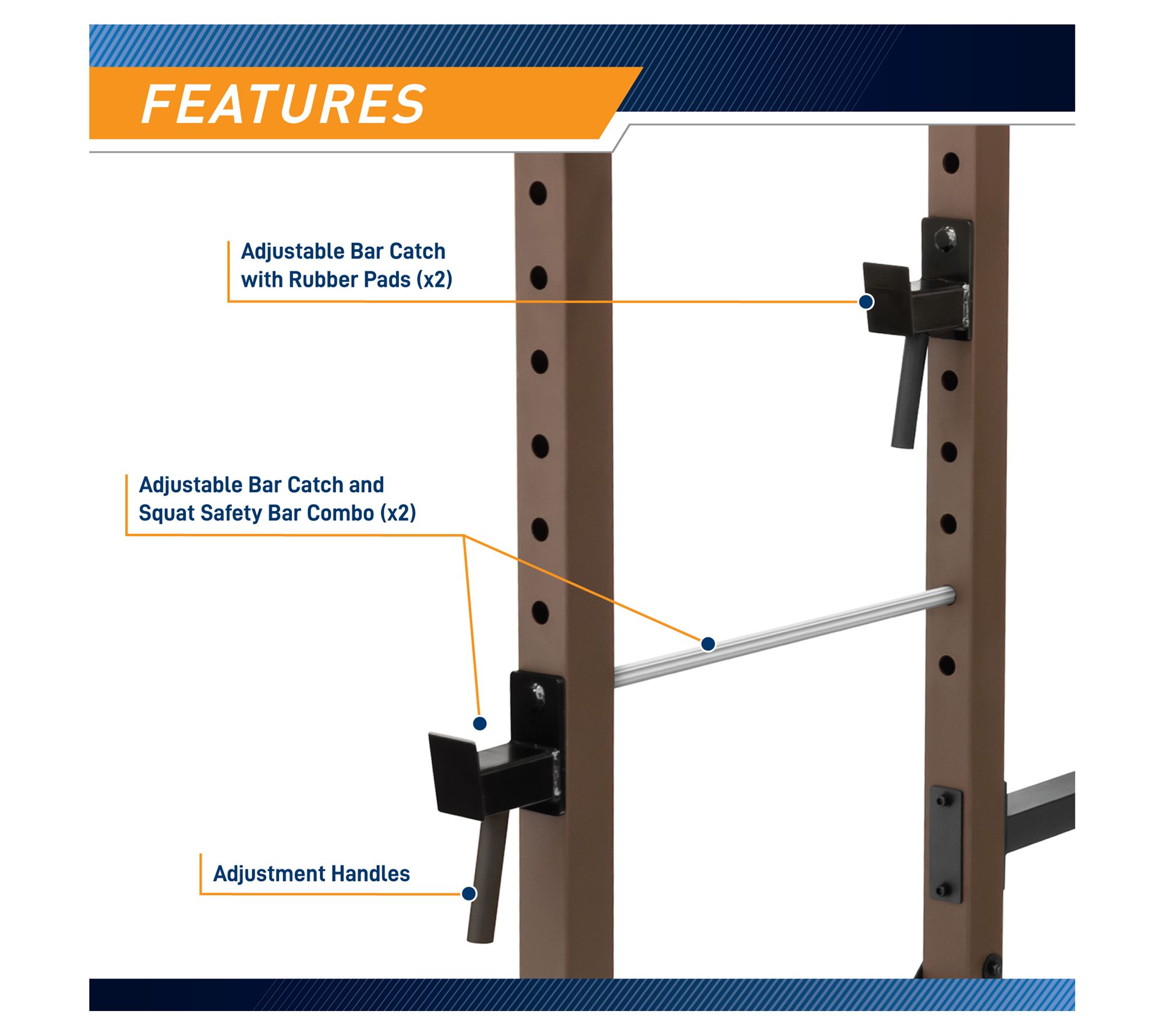 FEATURES

Adjustable Bar Catch with Rubber Pads (x2)

Adjustable Bar Catch and Squat Safety Bar Combo (x2)

Adjustment Handles