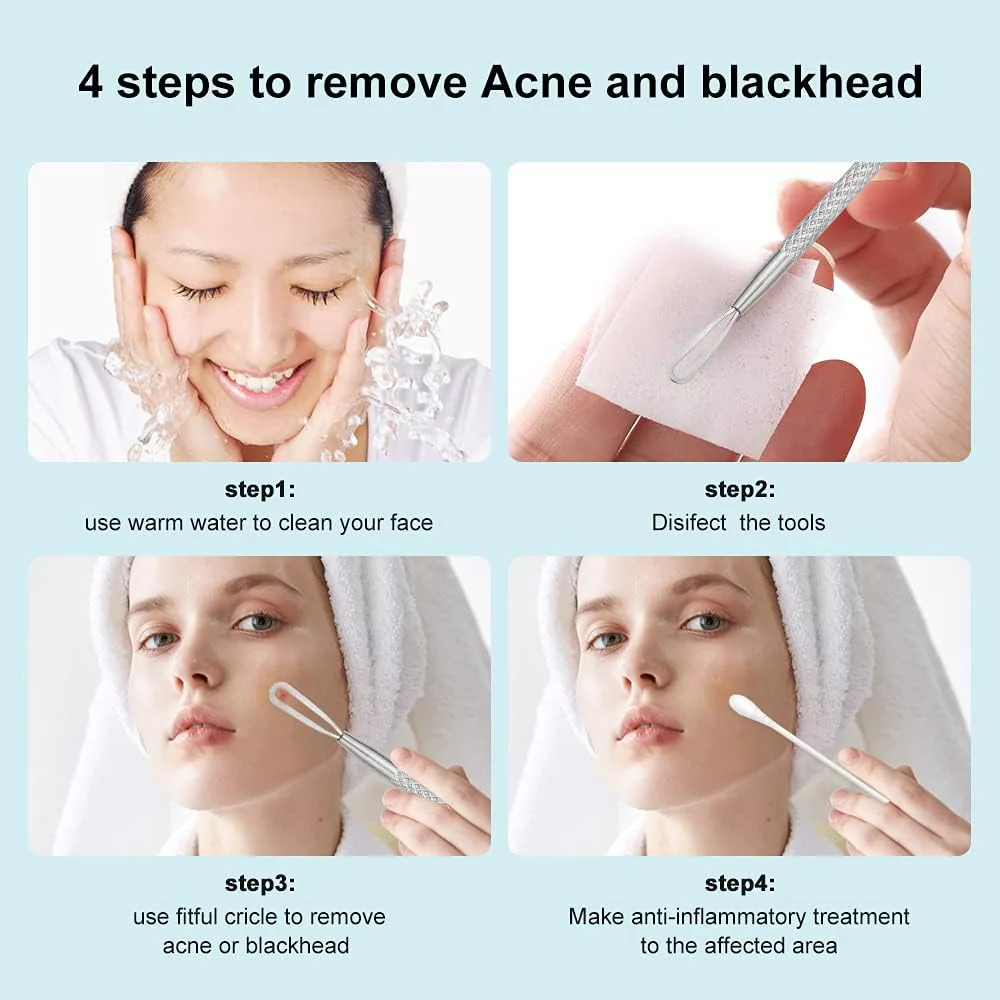 4 steps to remove Acne and blackhead

step1:
use warm water to clean your face

step2:
Disifect the tools

step3:
use fitful cricle to remove acne or blackhead

step4:
Make anti-inflammatory treatment to the affected area