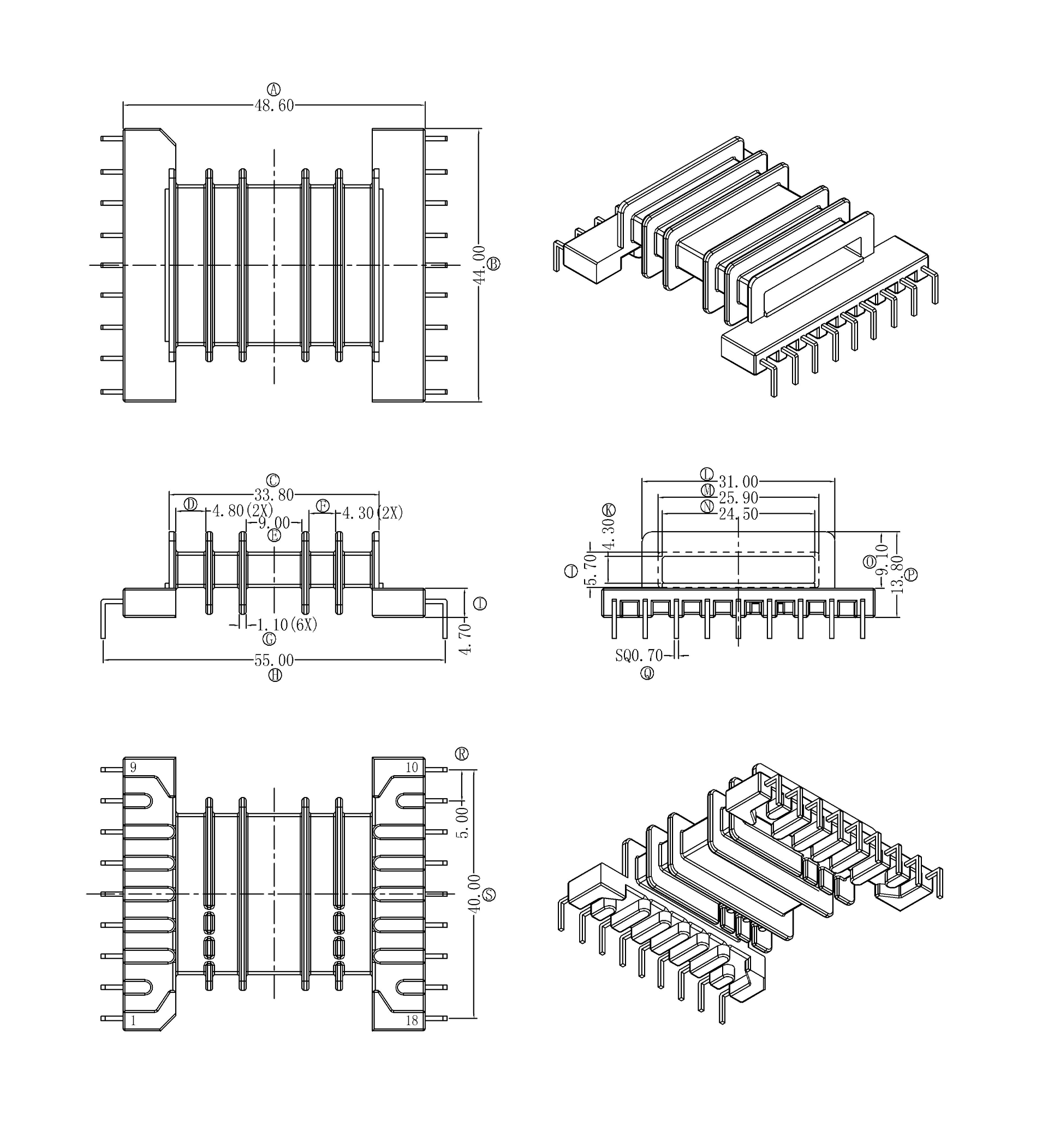 Ⓐ
48.60
44.00
Ⓑ

Ⓒ
33.80
Ⓓ
4.80(2X)
Ⓕ
4.30(2X)
9.00
Ⓔ
1.10(6X)
Ⓖ
Ⓘ
4.70
55.00
Ⓗ

Ⓛ
31.00
Ⓜ
25.90
Ⓝ
24.50
Ⓚ
4.30
Ⓙ
5.70
Ⓞ
9.10
13.80
Ⓟ
SQ0.70
Ⓠ

9
10
Ⓡ
5.00
40.00
Ⓢ
1
18