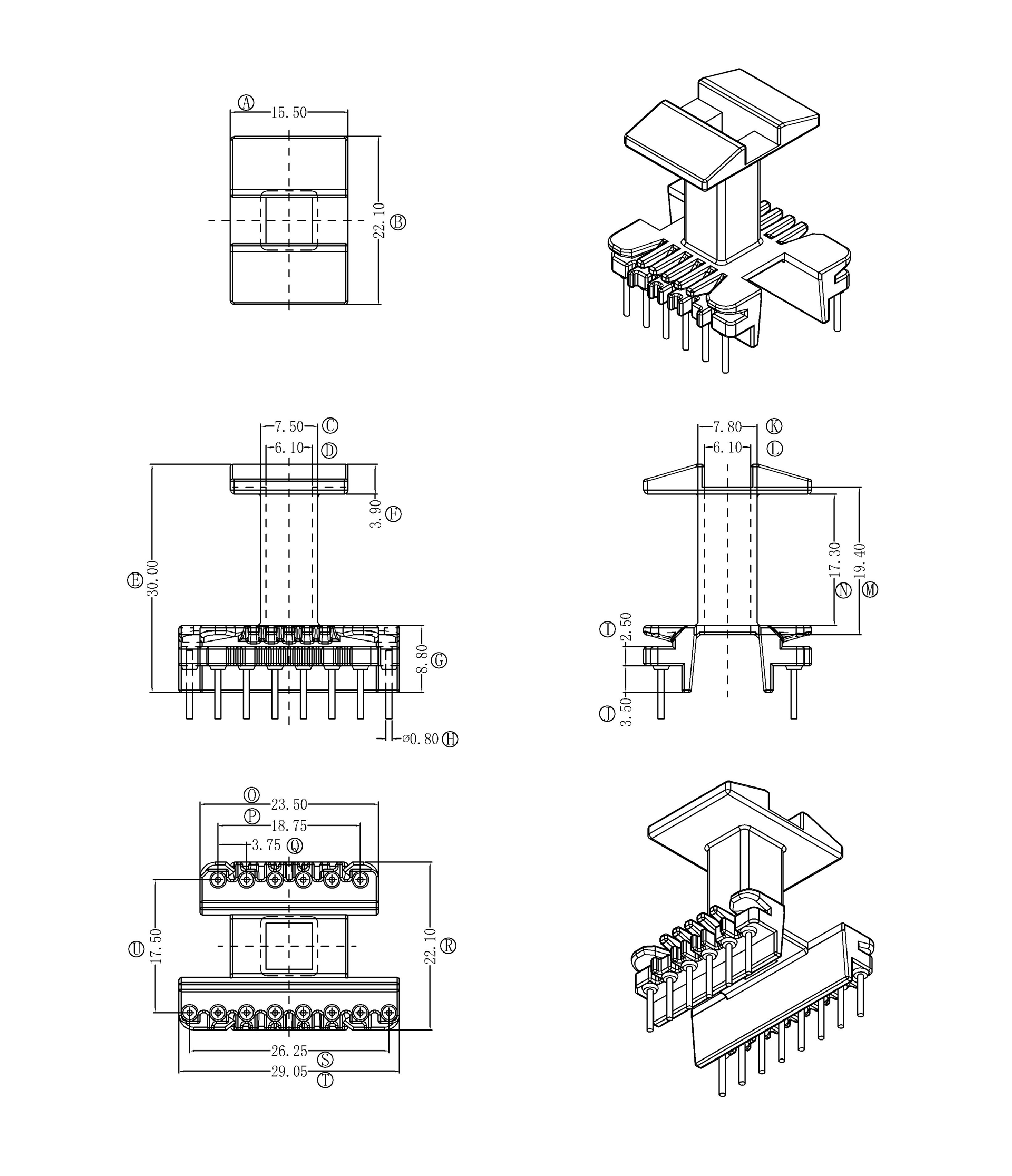 Ⓐ 15.50
22.10 Ⓑ

7.50 Ⓒ
6.10 Ⓓ
3.90 Ⓕ
Ⓔ 30.00
8.80 Ⓖ
⌀0.80 Ⓗ

7.80 Ⓚ
6.10 Ⓛ
17.30 Ⓝ
19.40 Ⓜ
Ⓘ 2.50
Ⓙ 3.50

Ⓞ 23.50
Ⓟ 18.75
3.75 Ⓠ
Ⓤ 17.50
22.10 Ⓡ
26.25 Ⓢ
29.05 Ⓣ