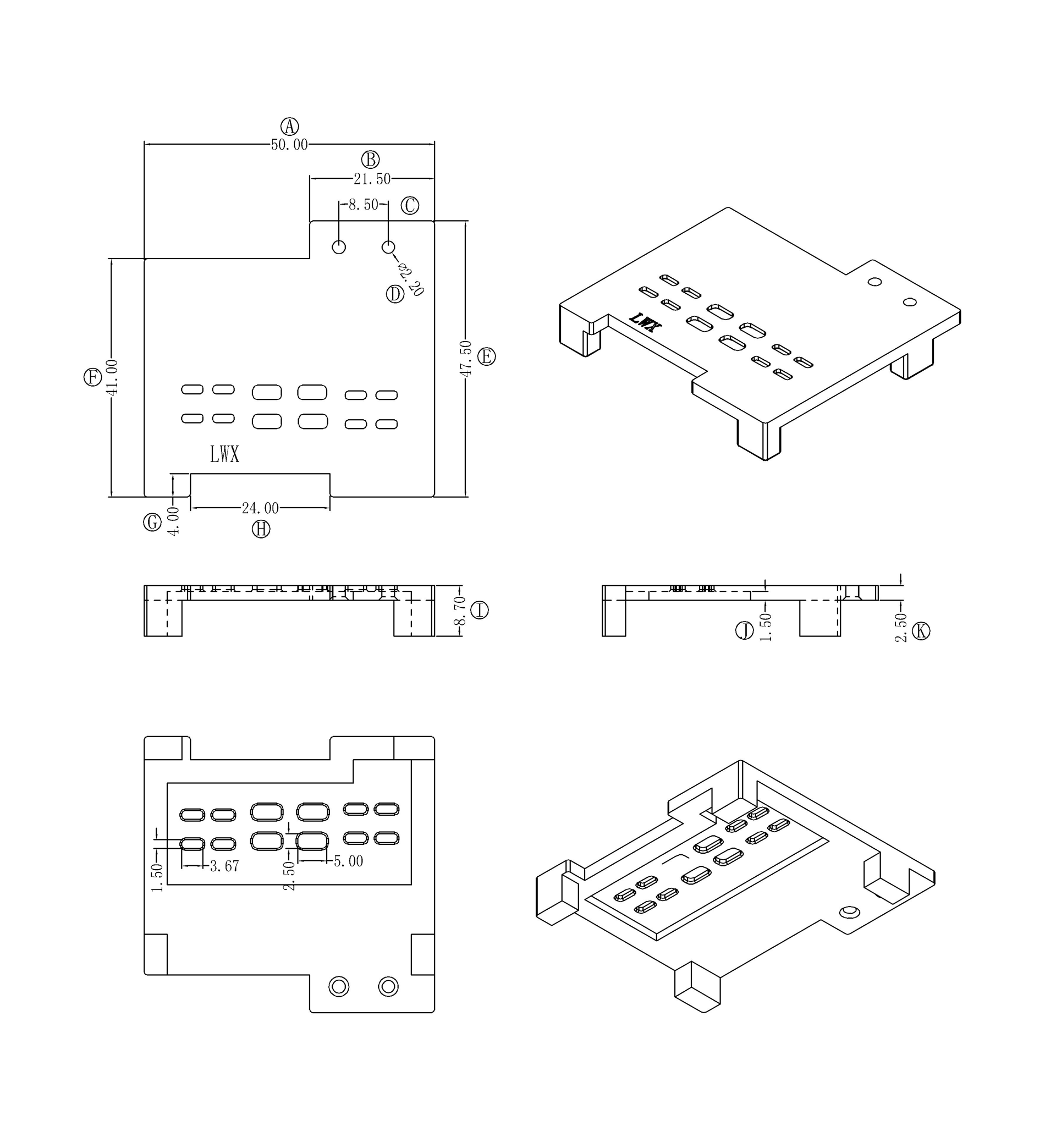 Ⓐ
50.00
Ⓑ
21.50
8.50
Ⓒ
Φ2.20
Ⓓ
Ⓕ
41.00
47.50
Ⓔ
LWX
Ⓖ
4.00
24.00
Ⓗ
LWX
8.70
Ⓘ
Ⓙ
1.50
2.50
Ⓚ
1.50
3.67
2.50
5.00