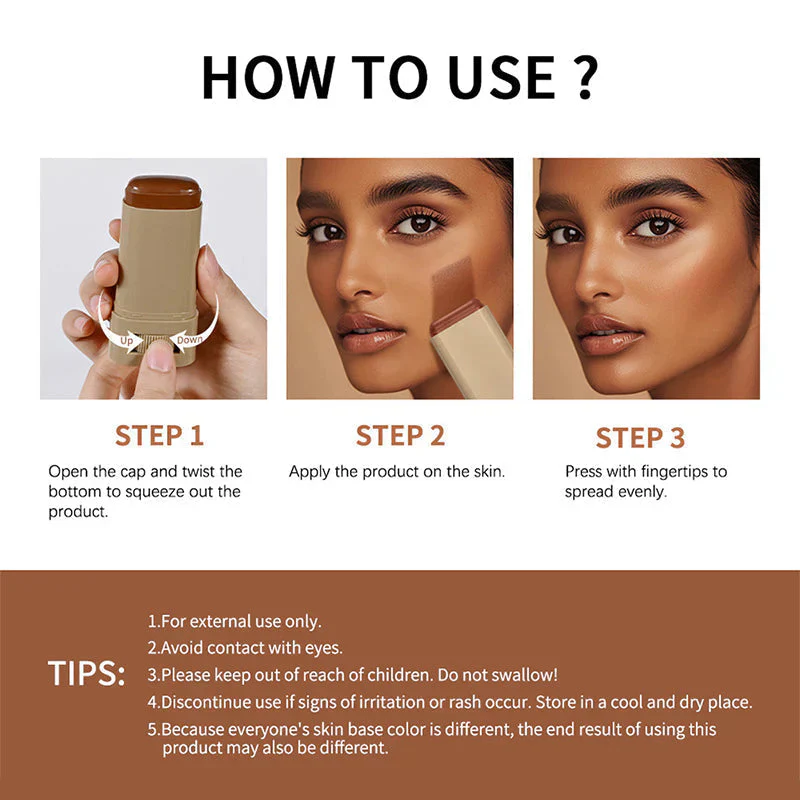 HOW TO USE ?

Up Down

STEP 1

Open the cap and twist the bottom to squeeze out the product.

STEP 2

Apply the product on the skin.

STEP 3

Press with fingertips to spread evenly.

TIPS:

1.For external use only.

2.Avoid contact with eyes.

3.Please keep out of reach of children. Do not swallow!

4.Discontinue use if signs of irritation or rash occur. Store in a cool and dry place.

5.Because everyone's skin base color is different, the end result of using this product may also be different.