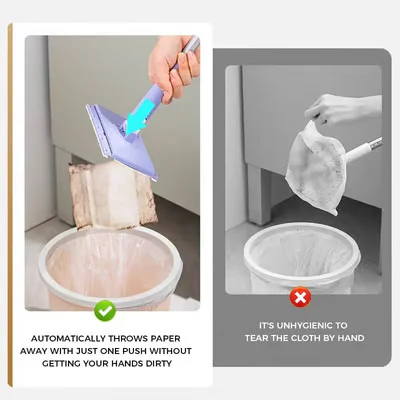 AUTOMATICALLY THROWS PAPER AWAY WITH JUST ONE PUSH WITHOUT GETTING YOUR HANDS DIRTY

IT'S UNHYGIENIC TO TEAR THE CLOTH BY HAND