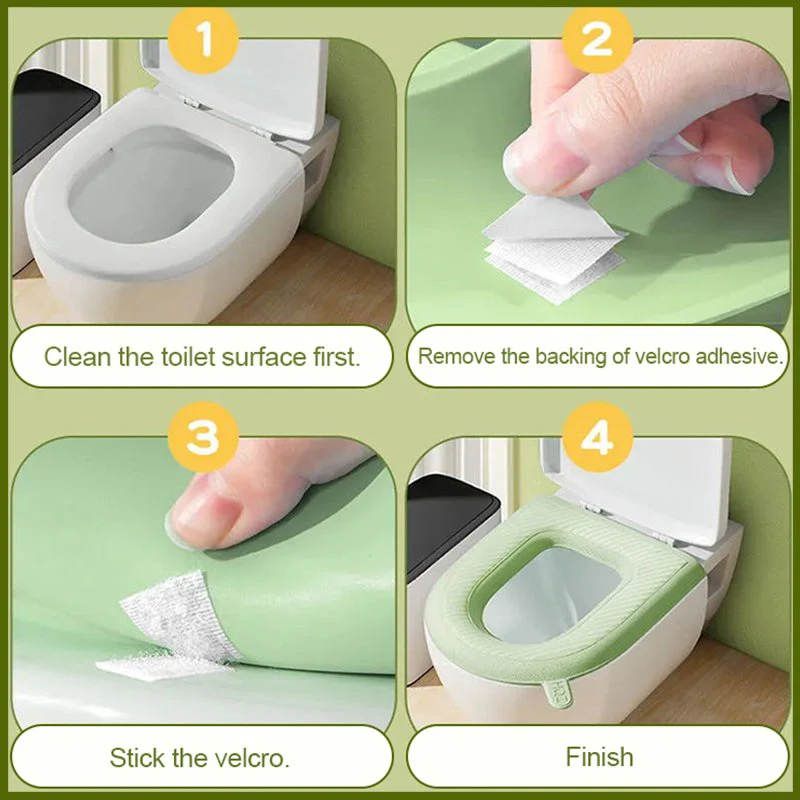 1

Clean the toilet surface first.

2

Remove the backing of velcro adhesive.

3

Stick the velcro.

4

Finish