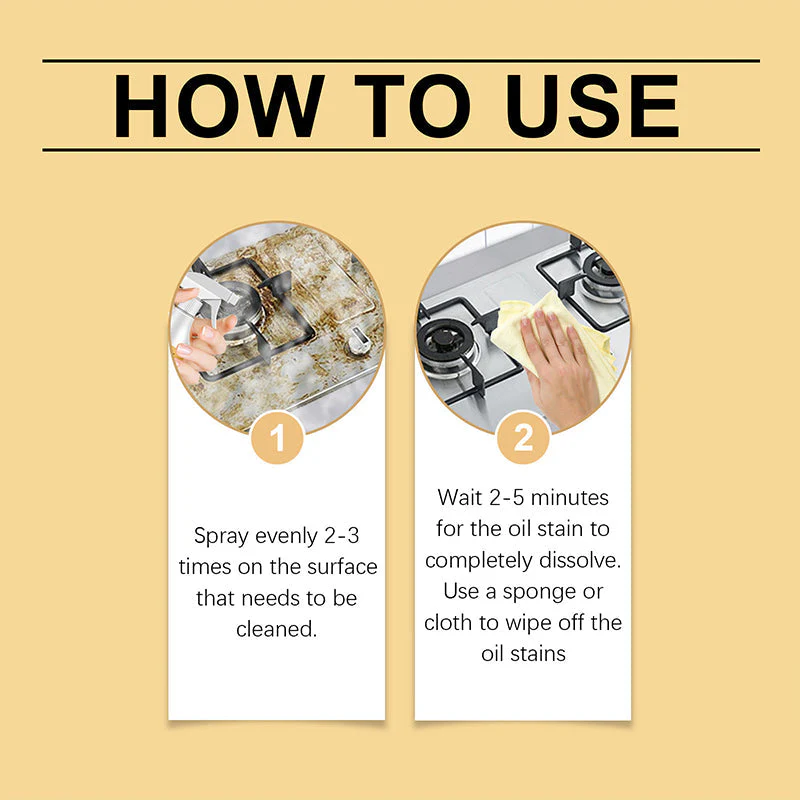 HOW TO USE

1

Spray evenly 2-3 times on the surface that needs to be cleaned.

2

Wait 2-5 minutes for the oil stain to completely dissolve. Use a sponge or cloth to wipe off the oil stains