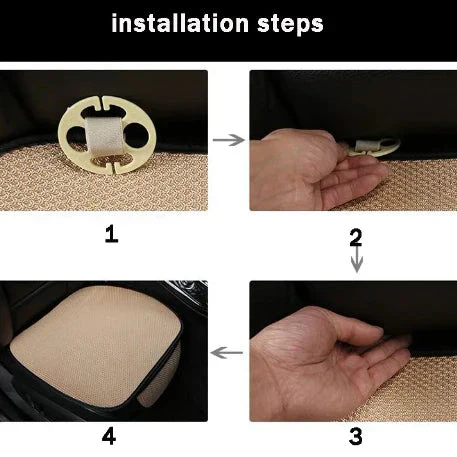 installation steps

1

2

4

3