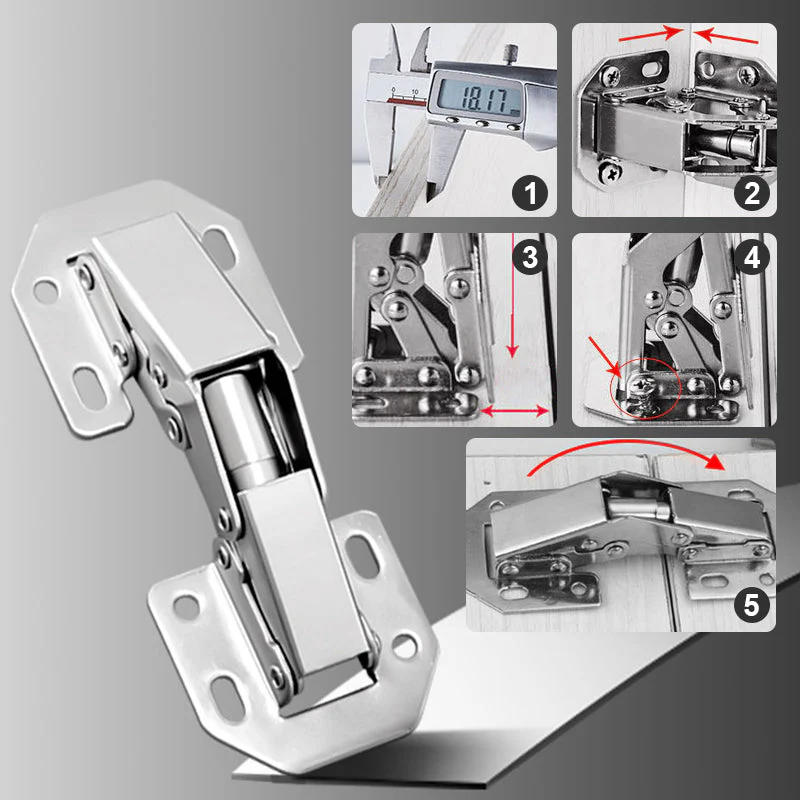 0 10
18.17
1
2
3
4
5