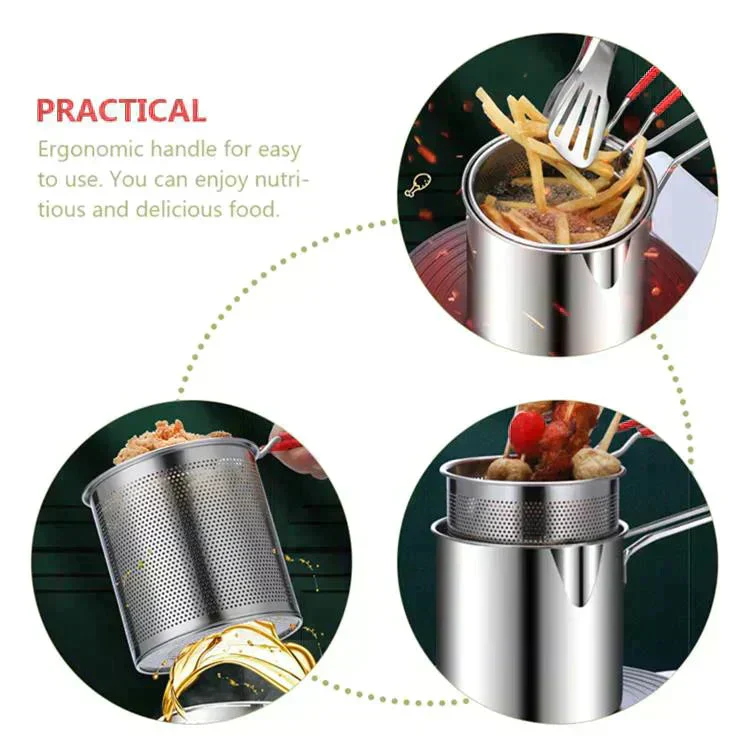 PRACTICAL

Ergonomic handle for easy to use. You can enjoy nutritious and delicious food.