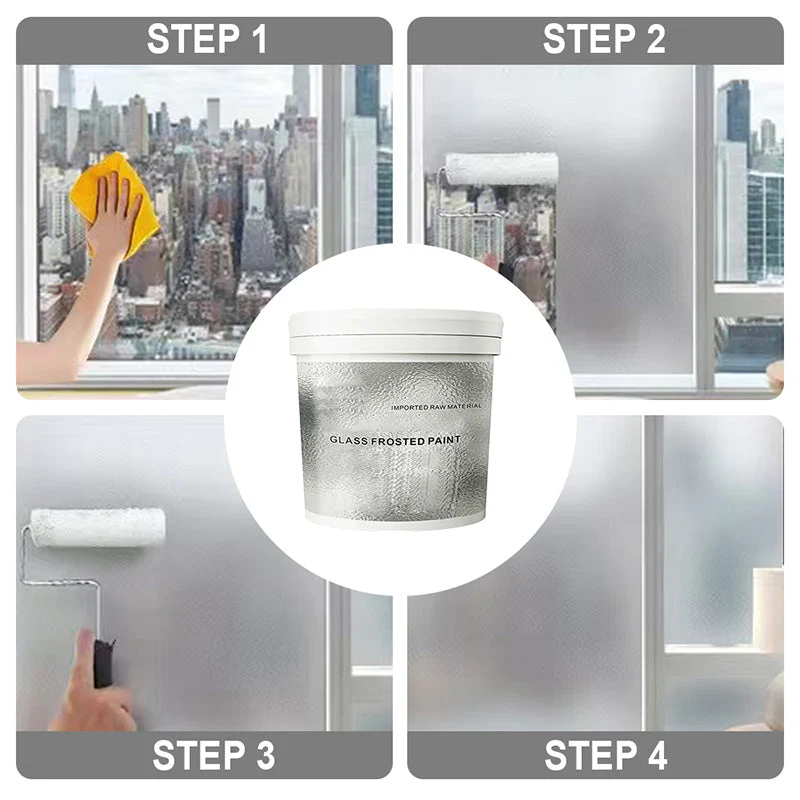 STEP 1

STEP 2

IMPORTED RAW MATERIAL

GLASS FROSTED PAINT

STEP 3

STEP 4