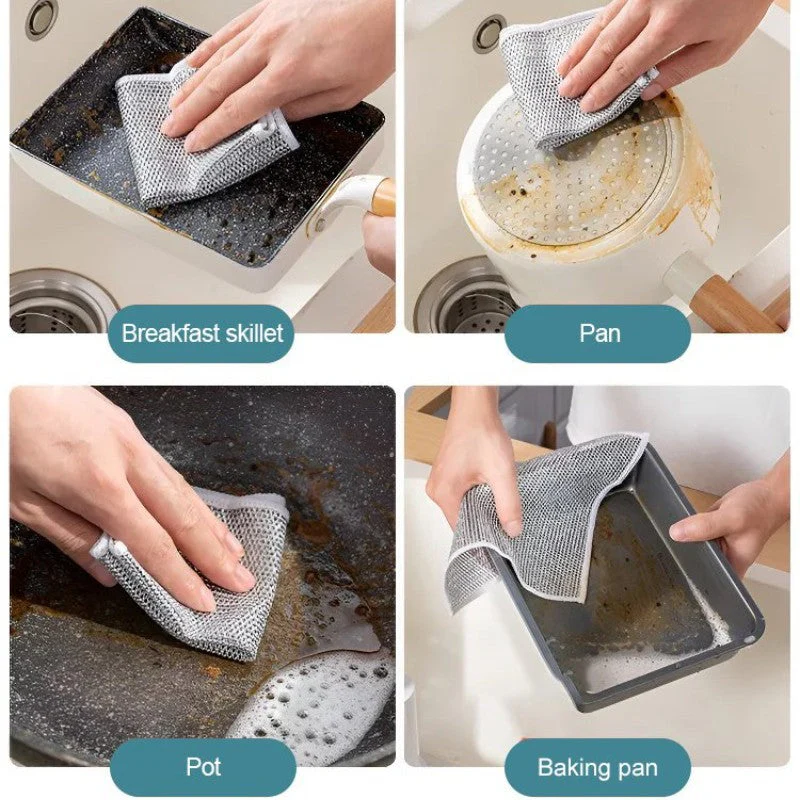 Breakfast skillet

Pan

Pot

Baking pan