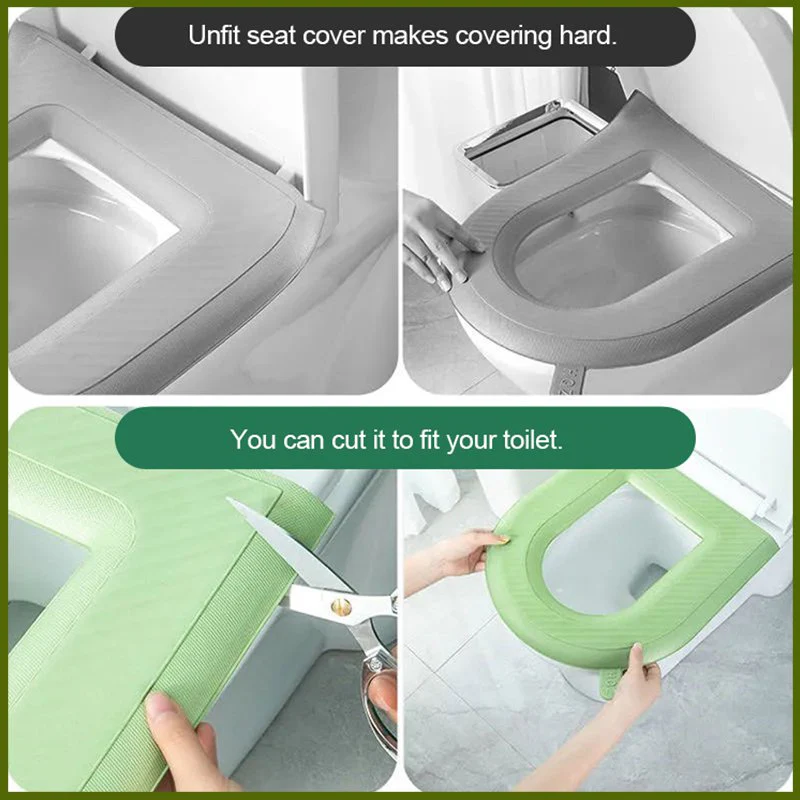 Unfit seat cover makes covering hard.

You can cut it to fit your toilet.