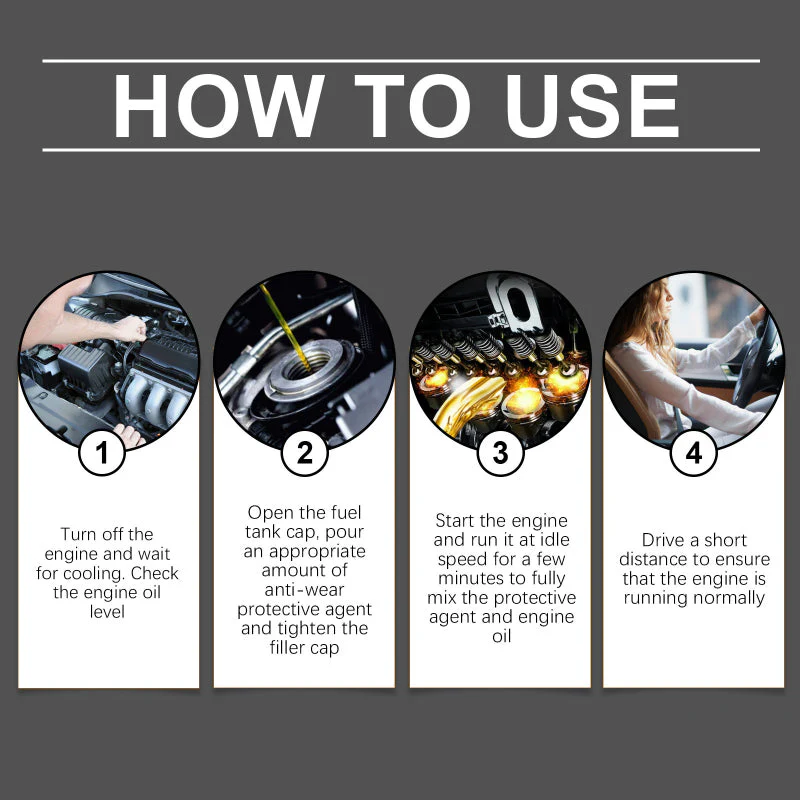 HOW TO USE

1

Turn off the engine and wait for cooling. Check the engine oil level

2

Open the fuel tank cap, pour an appropriate amount of anti-wear protective agent and tighten the filler cap

3

Start the engine and run it at idle speed for a few minutes to fully mix the protective agent and engine oil

4

Drive a short distance to ensure that the engine is running normally