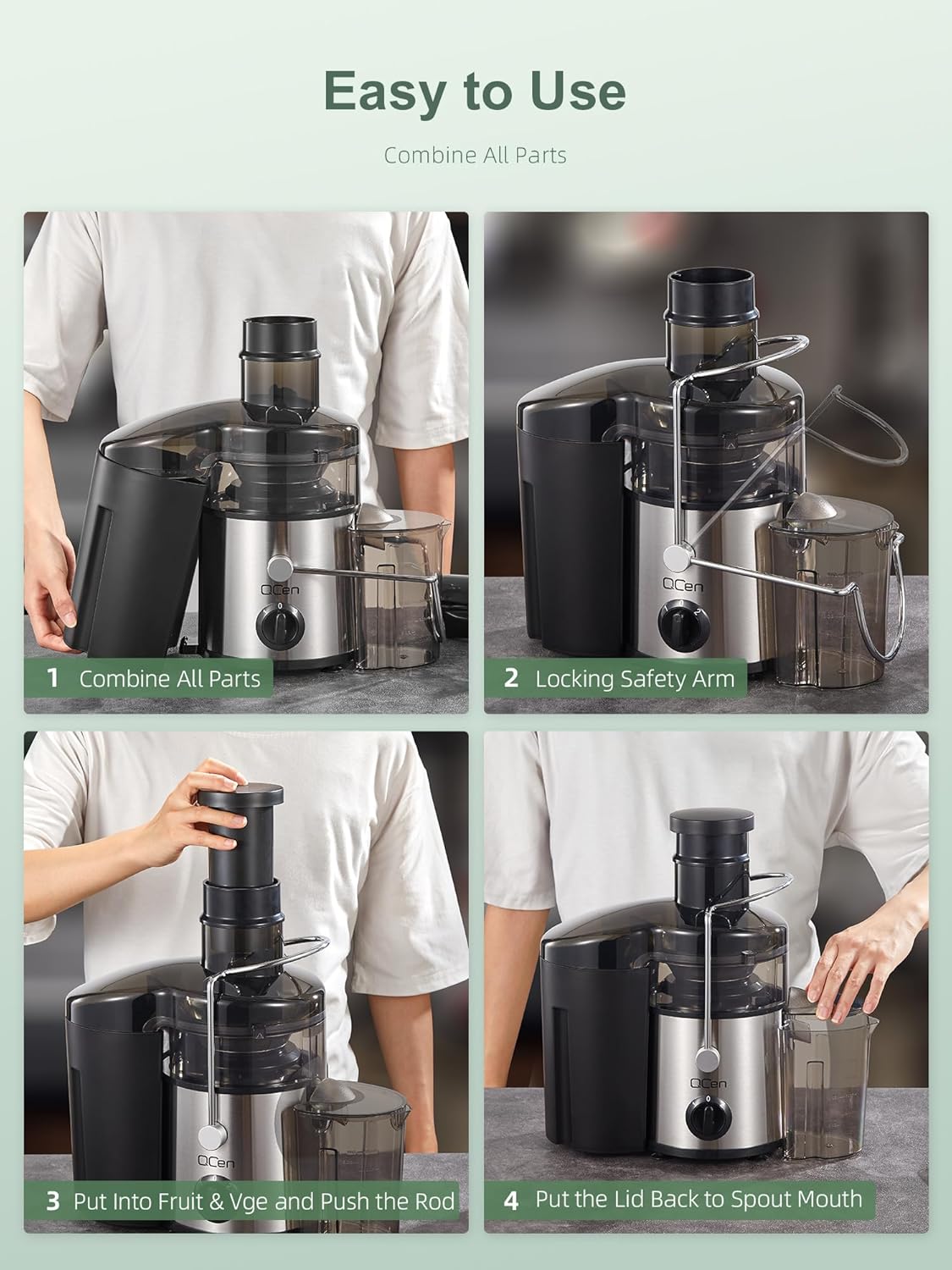 Easy to Use

Combine All Parts

QCen

1 Combine All Parts

QCen

2 Locking Safety Arm

QCen

3 Put Into Fruit & Vge and Push the Rod

QCen

4 Put the Lid Back to Spout Mouth