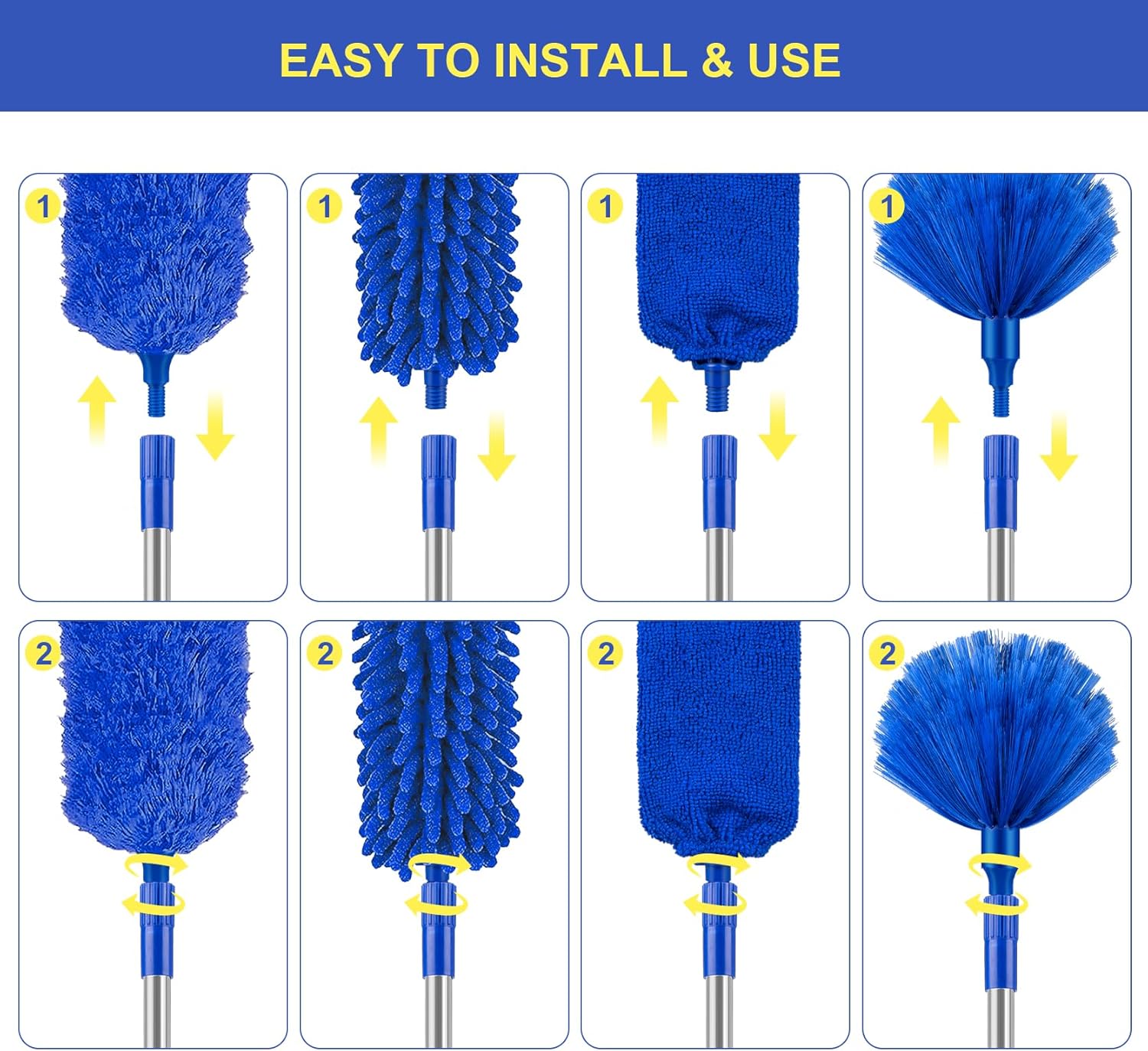 EASY TO INSTALL & USE

1

1

1

1

2

2

2

2