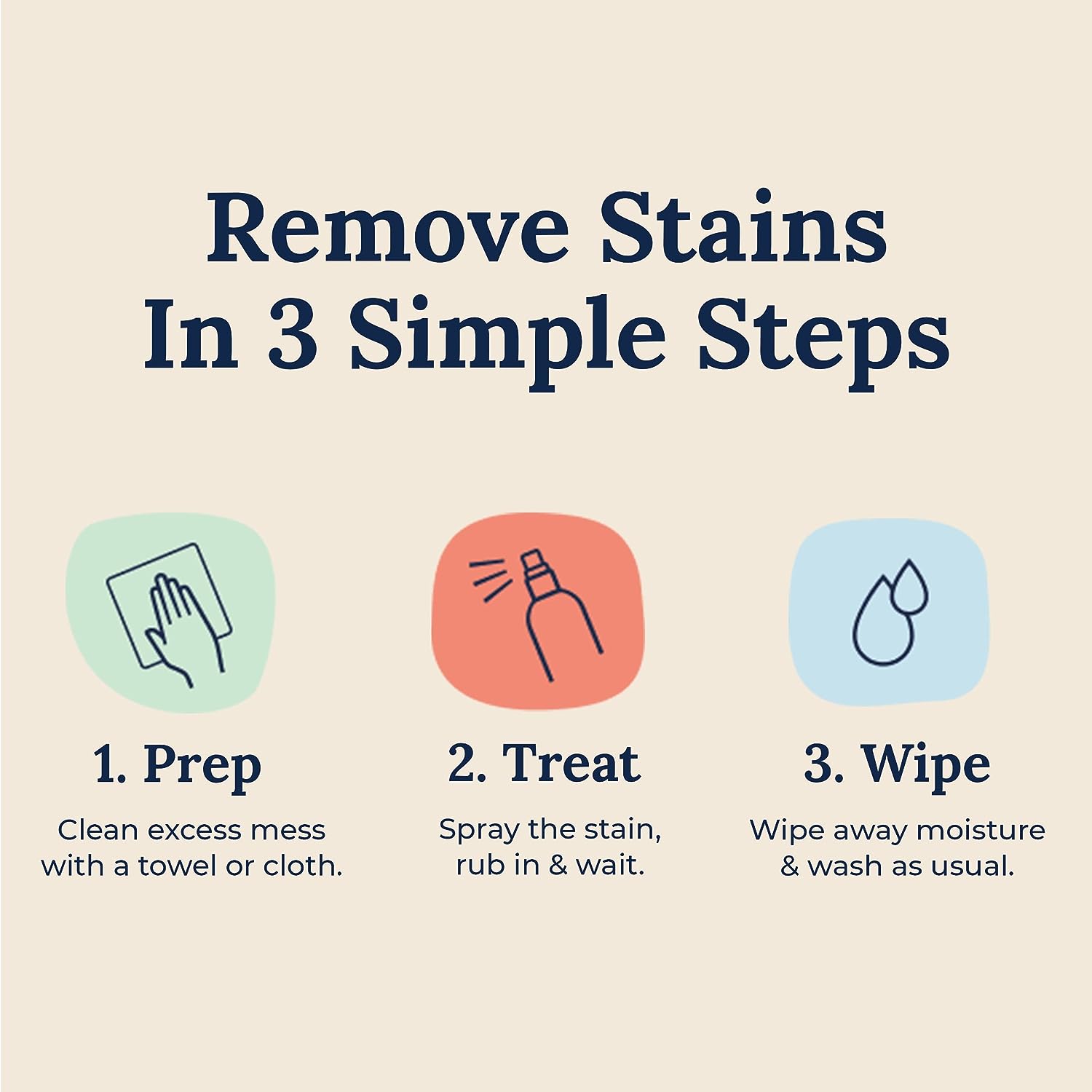 Remove Stains In 3 Simple Steps

1. Prep
Clean excess mess with a towel or cloth.

2. Treat
Spray the stain, rub in & wait.

3. Wipe
Wipe away moisture & wash as usual.