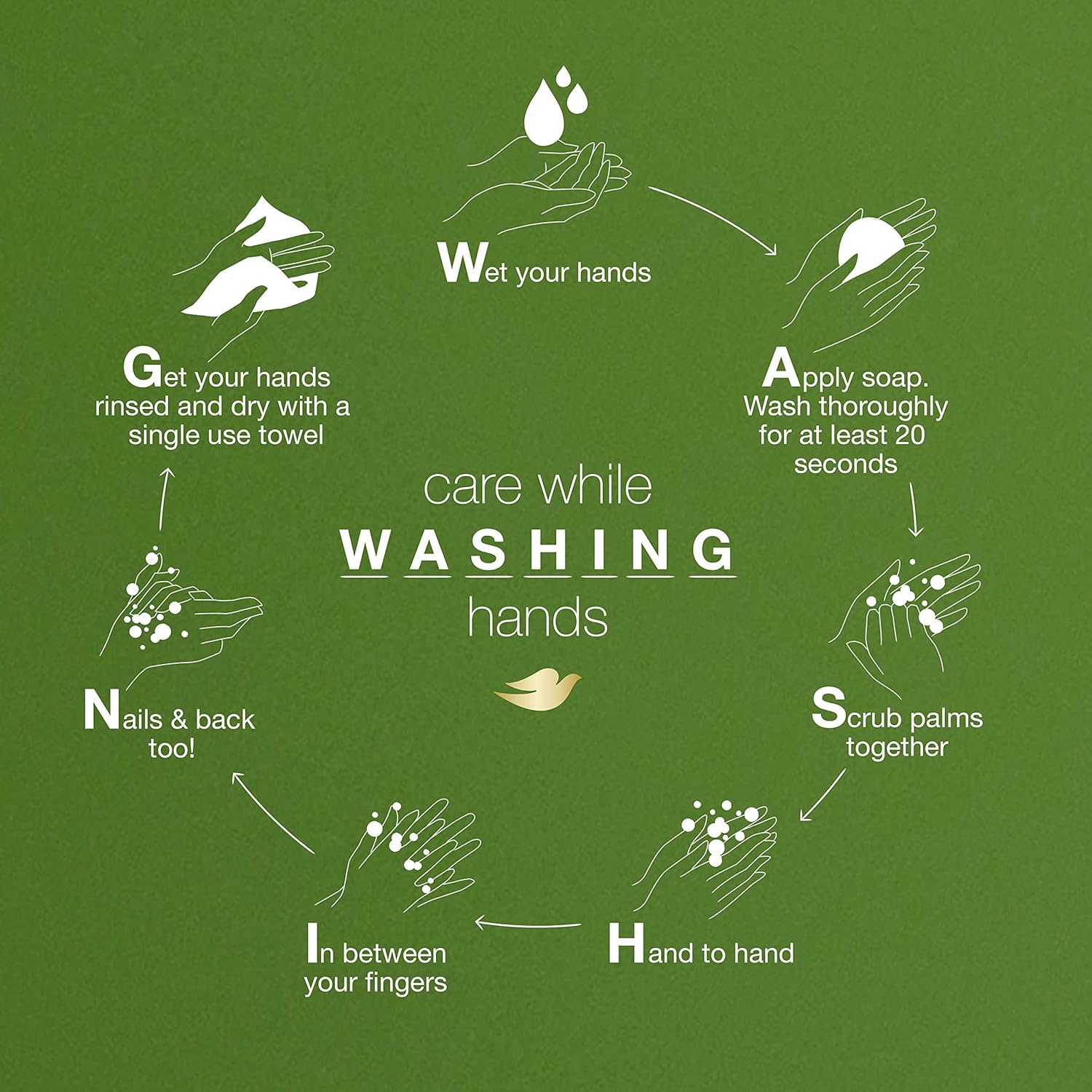 Wet your hands

Apply soap. Wash thoroughly for at least 20 seconds

Scrub palms together

Hand to hand

In between your fingers

Nails & back too!

Get your hands rinsed and dry with a single use towel

care while
WASHING
hands