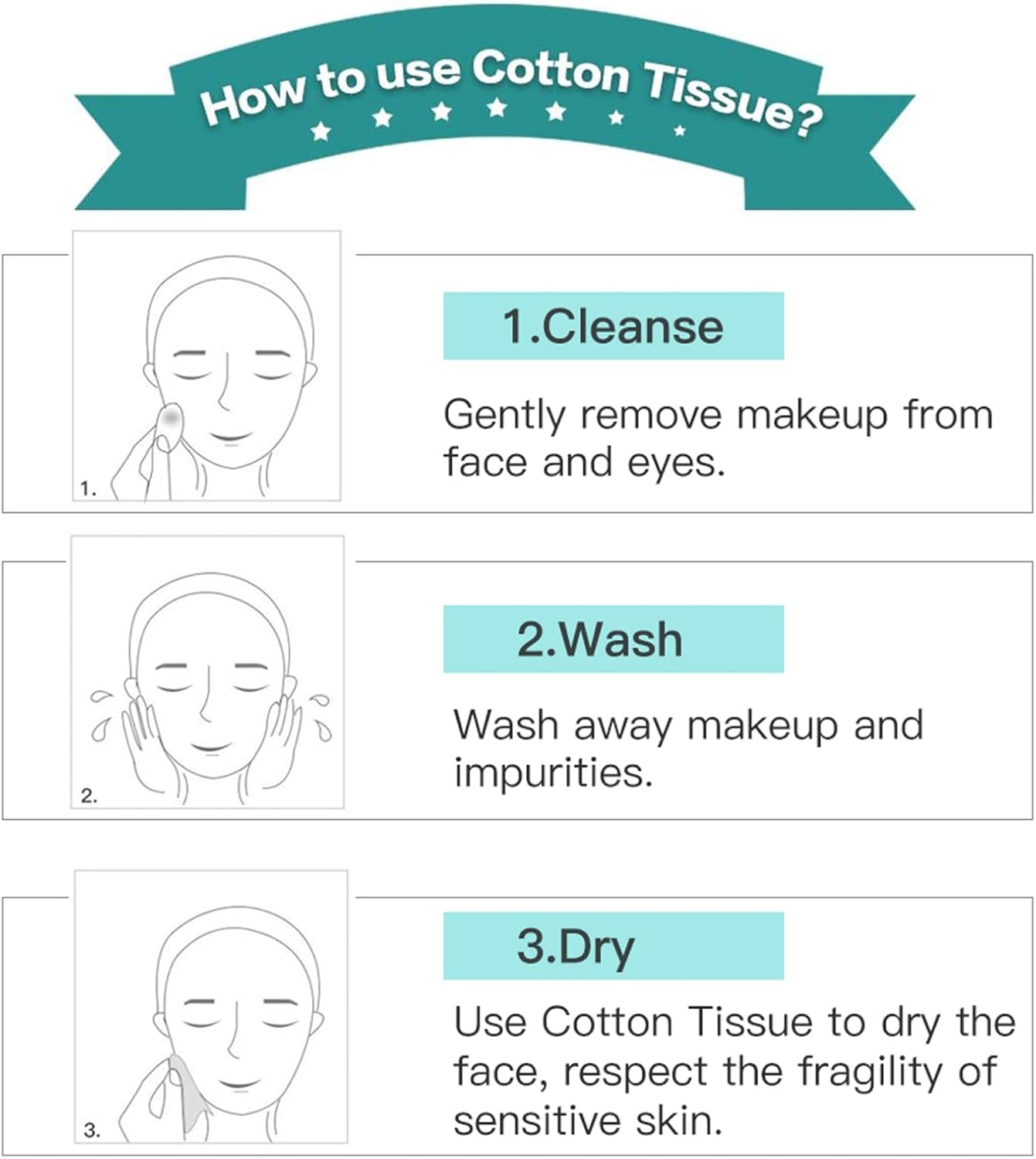 How to use Cotton Tissue?

1.

1.Cleanse

Gently remove makeup from face and eyes.

2.

2.Wash

Wash away makeup and impurities.

3.

3.Dry

Use Cotton Tissue to dry the face, respect the fragility of sensitive skin.