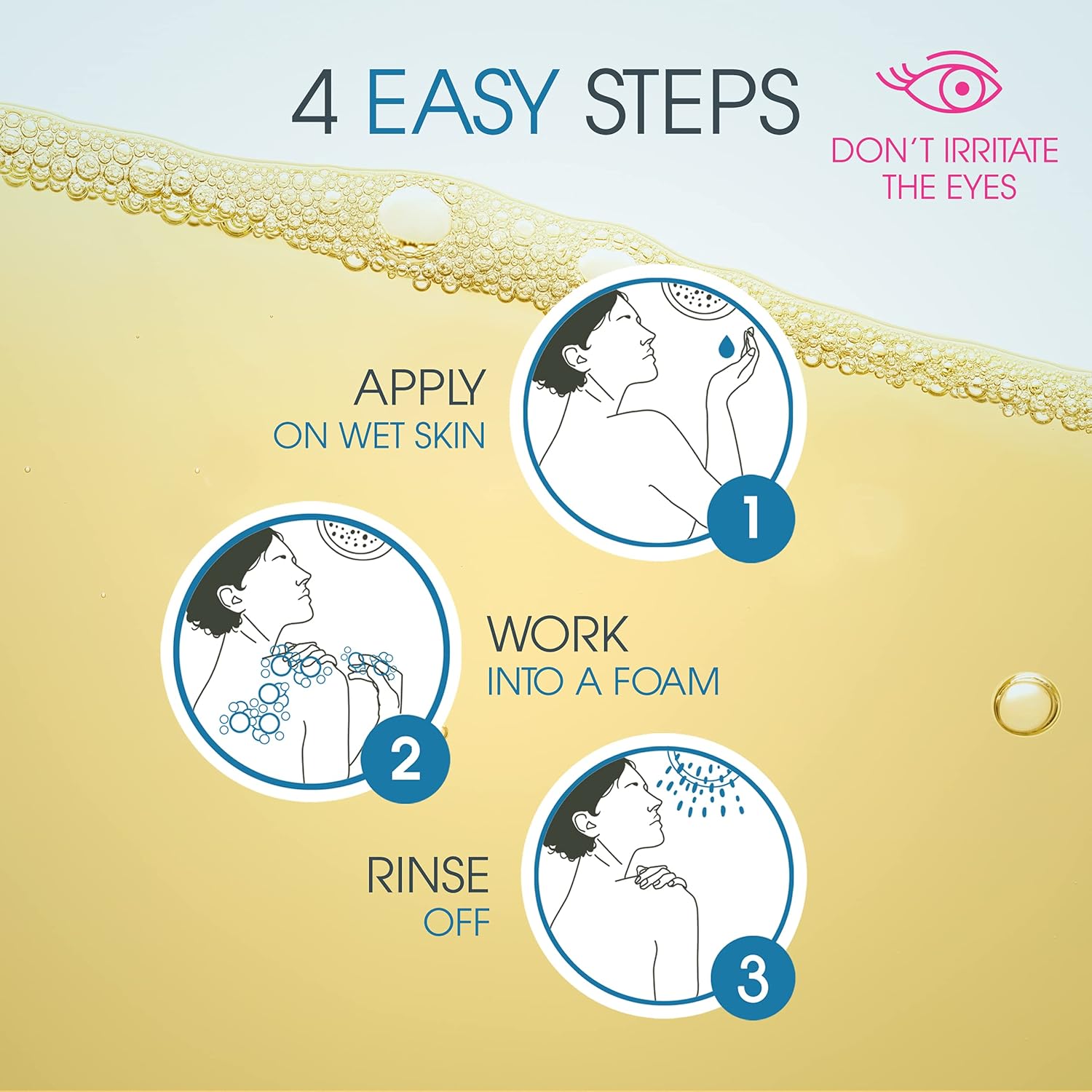 4 EASY STEPS

DON'T IRRITATE THE EYES

APPLY
ON WET SKIN

1

WORK
INTO A FOAM

2

RINSE
OFF

3