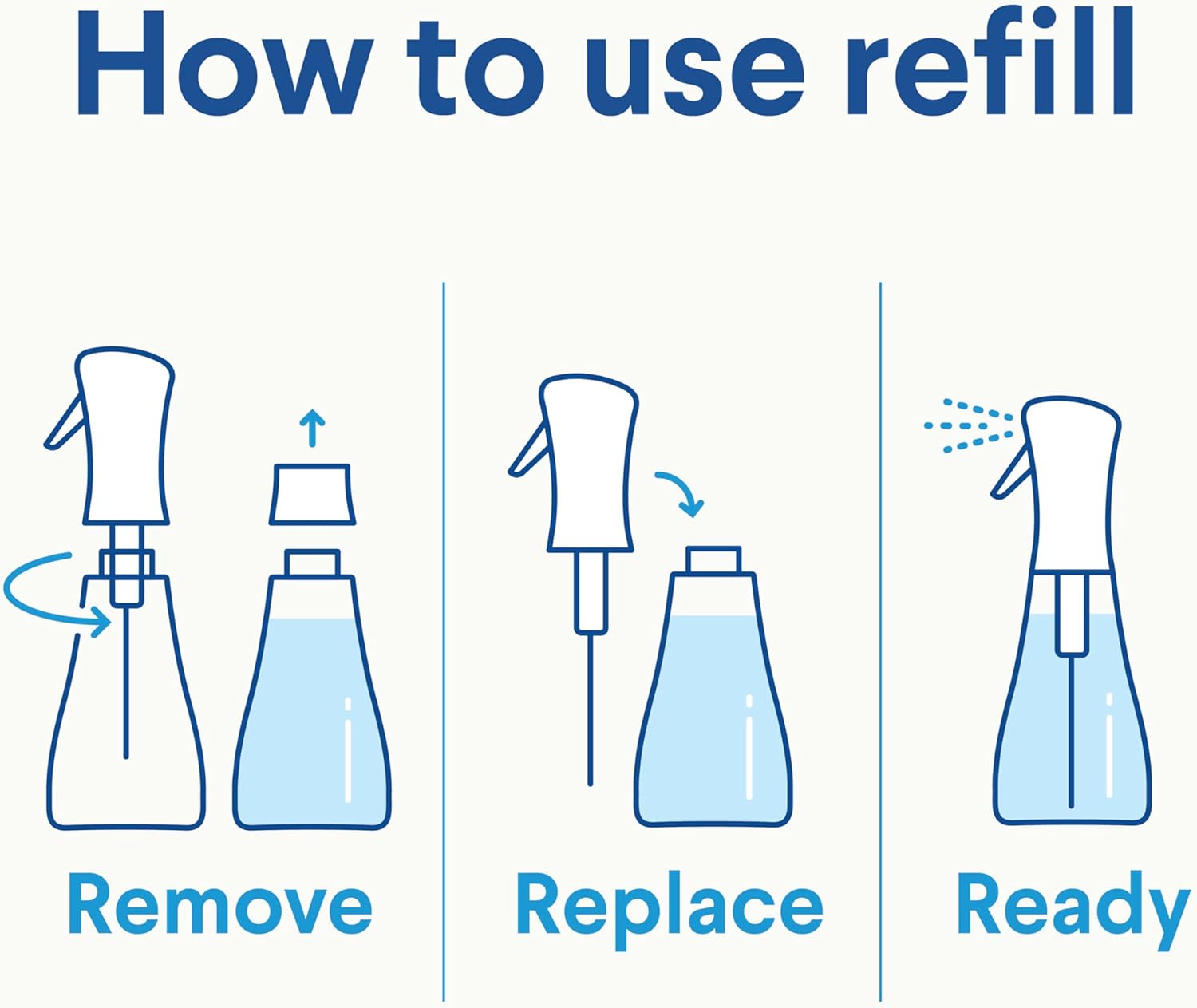 How to use refill

Remove

Replace

Ready