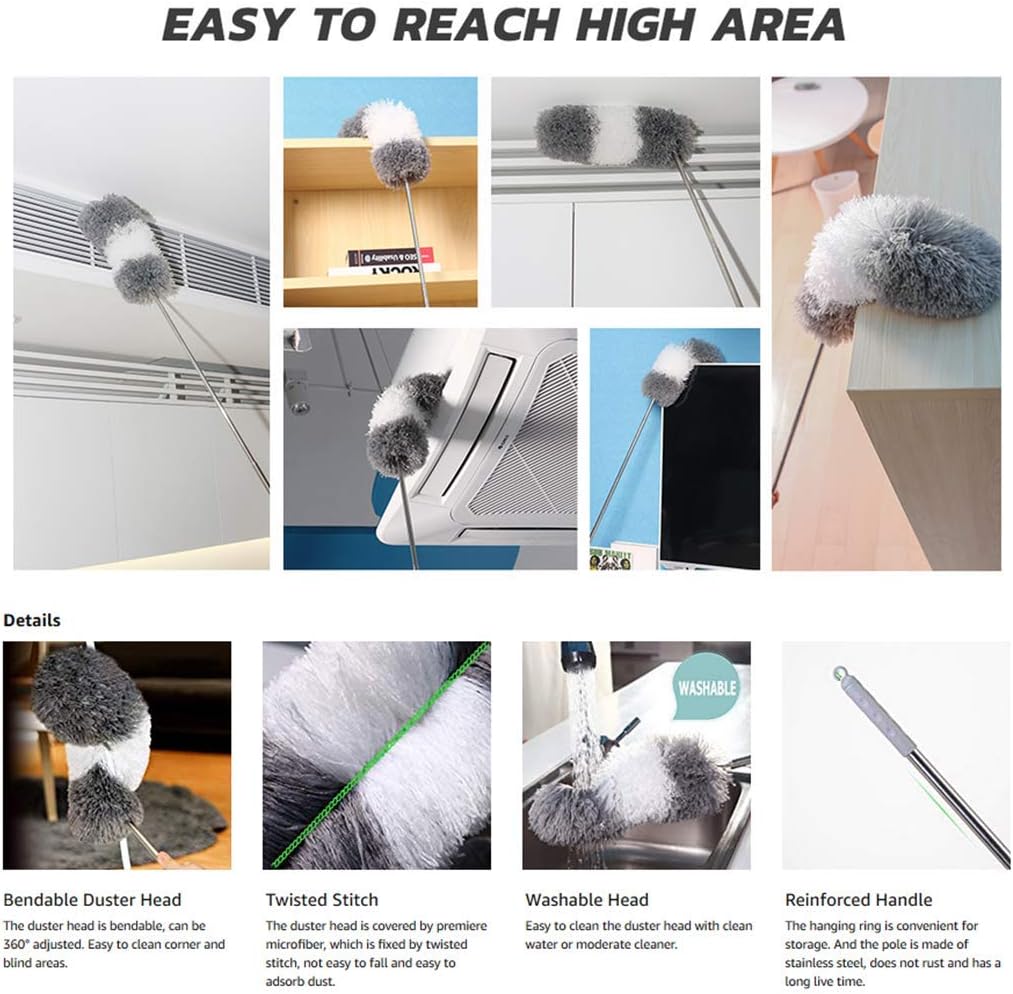 EASY TO REACH HIGH AREA

SEO & Usability

Details

WASHABLE

Bendable Duster Head

The duster head is bendable, can be 360° adjusted. Easy to clean corner and blind areas.

Twisted Stitch

The duster head is covered by premiere microfiber, which is fixed by twisted stitch, not easy to fall and easy to adsorb dust.

Washable Head

Easy to clean the duster head with clean water or moderate cleaner.

Reinforced Handle

The hanging ring is convenient for storage. And the pole is made of stainless steel, does not rust and has a long live time.