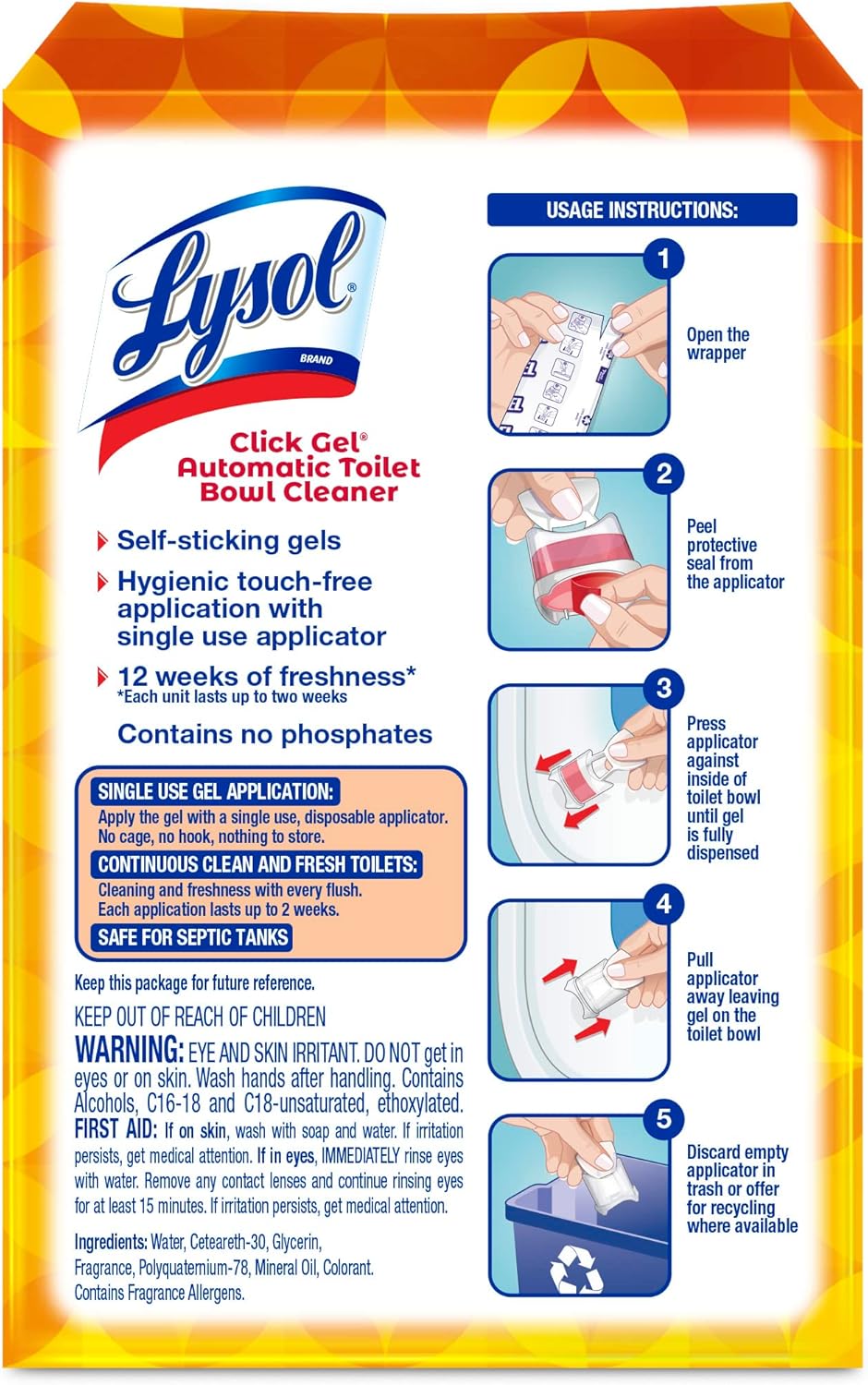 Lysol®
BRAND

Click Gel®
Automatic Toilet Bowl Cleaner

Self-sticking gels

Hygienic touch-free application with single use applicator

12 weeks of freshness*
*Each unit lasts up to two weeks

Contains no phosphates

SINGLE USE GEL APPLICATION:
Apply the gel with a single use, disposable applicator. No cage, no hook, nothing to store.

CONTINUOUS CLEAN AND FRESH TOILETS:
Cleaning and freshness with every flush. Each application lasts up to 2 weeks.

SAFE FOR SEPTIC TANKS

Keep this package for future reference.

KEEP OUT OF REACH OF CHILDREN

WARNING: EYE AND SKIN IRRITANT. DO NOT get in eyes or on skin. Wash hands after handling. Contains Alcohols, C16-18 and C18-unsaturated, ethoxylated.
FIRST AID: If on skin, wash with soap and water. If irritation persists, get medical attention. If in eyes, IMMEDIATELY rinse eyes with water. Remove any contact lenses and continue rinsing eyes for at least 15 minutes. If irritation persists, get medical attention.

Ingredients: Water, Ceteareth-30, Glycerin, Fragrance, Polyquaternium-78, Mineral Oil, Colorant. Contains Fragrance Allergens.

USAGE INSTRUCTIONS:

1
Open the wrapper

2
Peel protective seal from the applicator

3
Press applicator against inside of toilet bowl until gel is fully dispensed

4
Pull applicator away leaving gel on the toilet bowl

5
Discard empty applicator in trash or offer for recycling where available