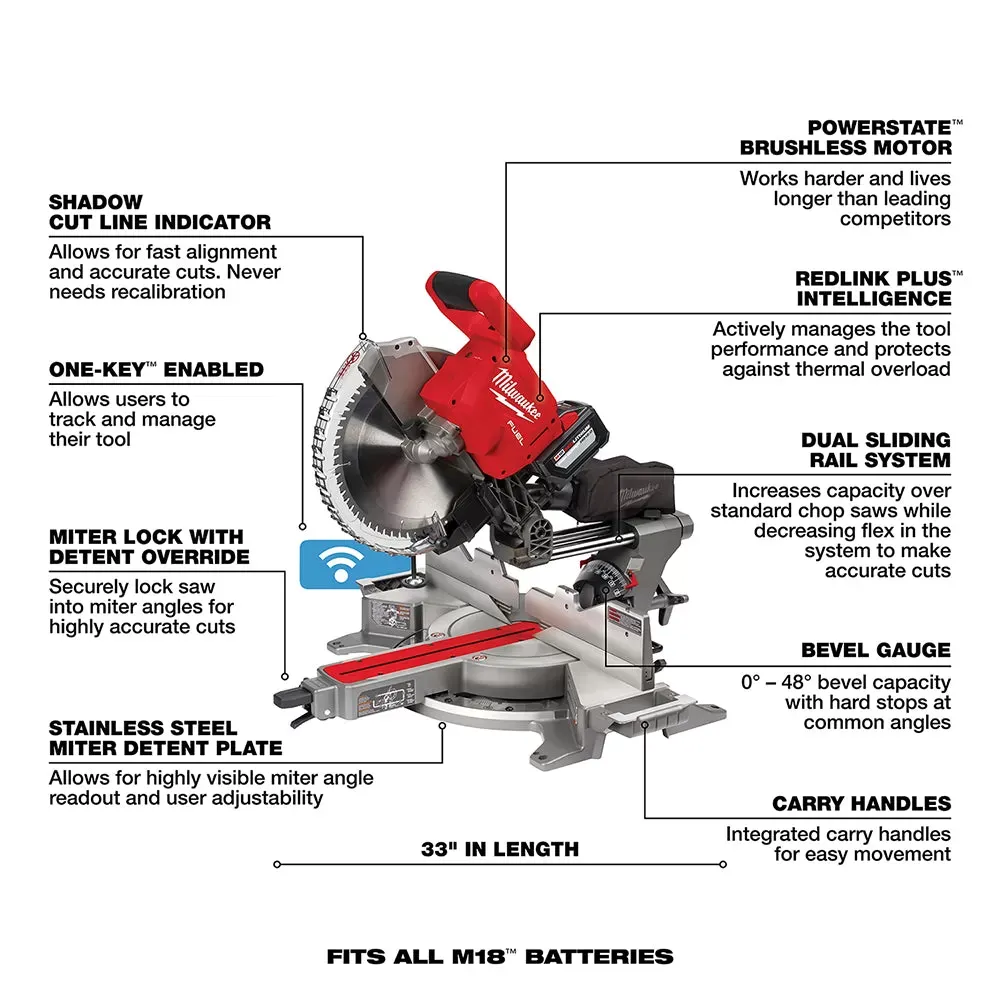 SHADOW CUT LINE INDICATOR

Allows for fast alignment and accurate cuts. Never needs recalibration

ONE-KEY™ ENABLED

Allows users to track and manage their tool

MITER LOCK WITH DETENT OVERRIDE

Securely lock saw into miter angles for highly accurate cuts

STAINLESS STEEL MITER DETENT PLATE

Allows for highly visible miter angle readout and user adjustability

POWERSTATE™ BRUSHLESS MOTOR

Works harder and lives longer than leading competitors

REDLINK PLUS™ INTELLIGENCE

Actively manages the tool performance and protects against thermal overload

DUAL SLIDING RAIL SYSTEM

Increases capacity over standard chop saws while decreasing flex in the system to make accurate cuts

BEVEL GAUGE

0° – 48° bevel capacity with hard stops at common angles

CARRY HANDLES

Integrated carry handles for easy movement

Milwaukee FUEL

33" IN LENGTH

FITS ALL M18™ BATTERIES