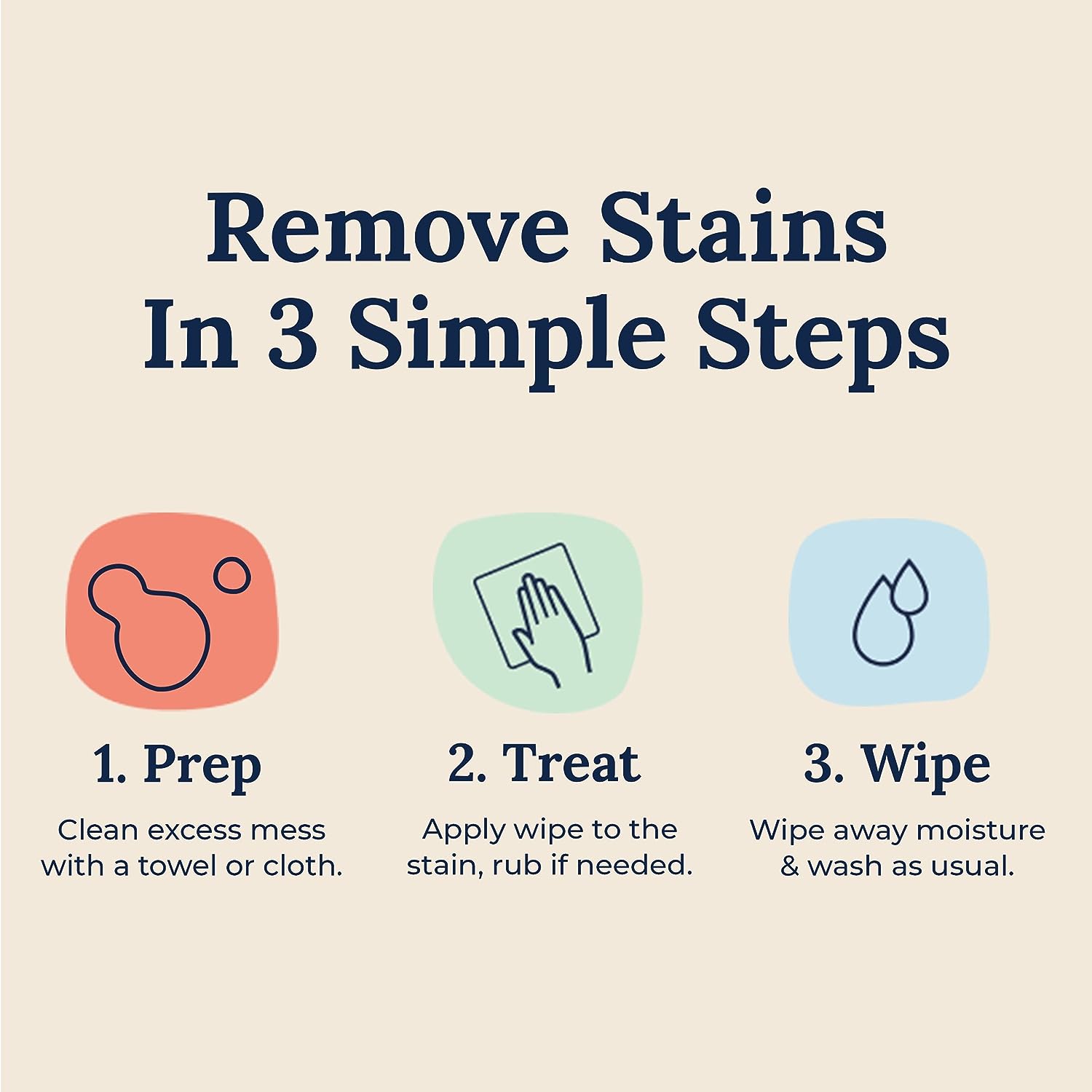 Remove Stains In 3 Simple Steps

1. Prep
Clean excess mess with a towel or cloth.

2. Treat
Apply wipe to the stain, rub if needed.

3. Wipe
Wipe away moisture & wash as usual.