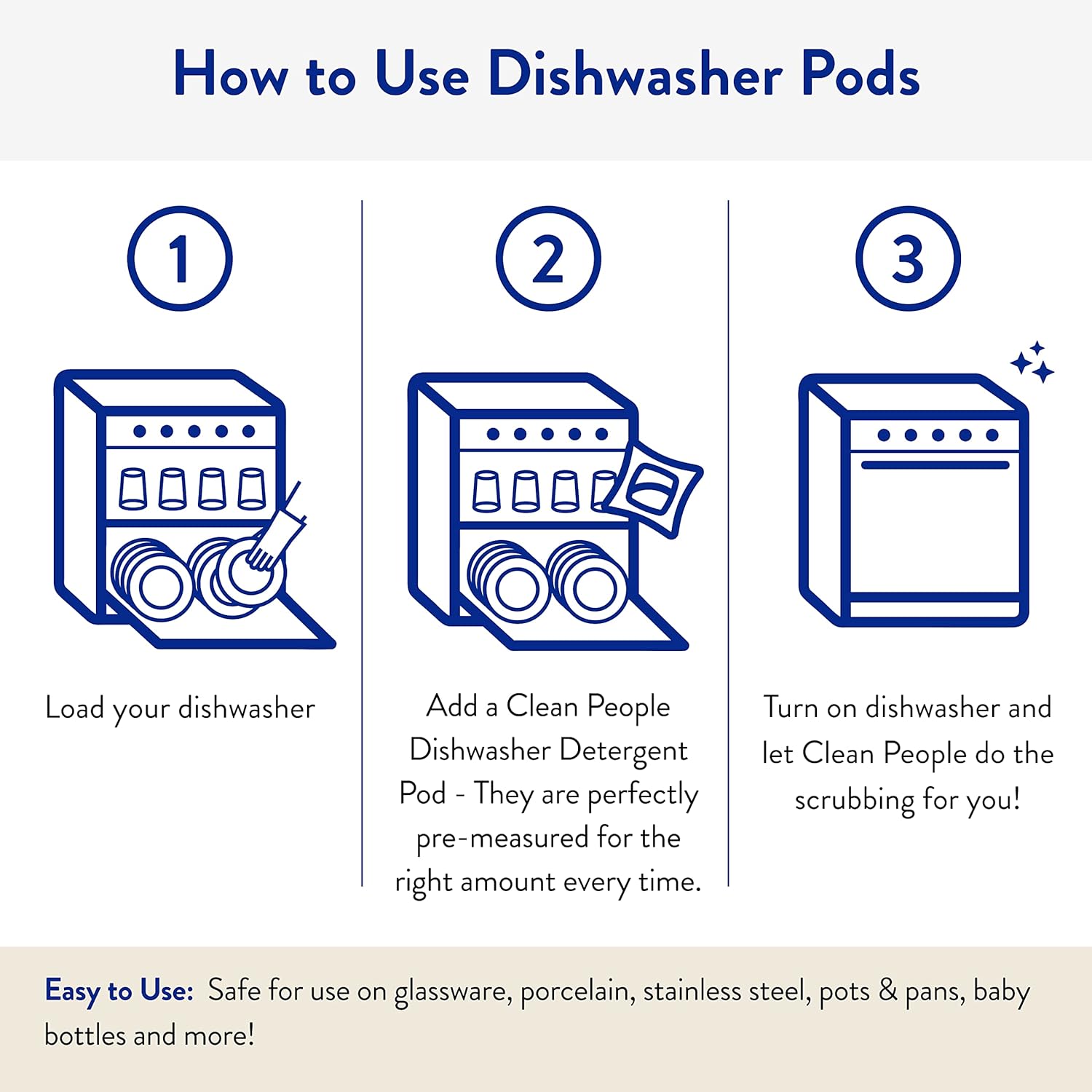 How to Use Dishwasher Pods

1

Load your dishwasher

2

Add a Clean People Dishwasher Detergent Pod - They are perfectly pre-measured for the right amount every time.

3

Turn on dishwasher and let Clean People do the scrubbing for you!

Easy to Use: Safe for use on glassware, porcelain, stainless steel, pots & pans, baby bottles and more!