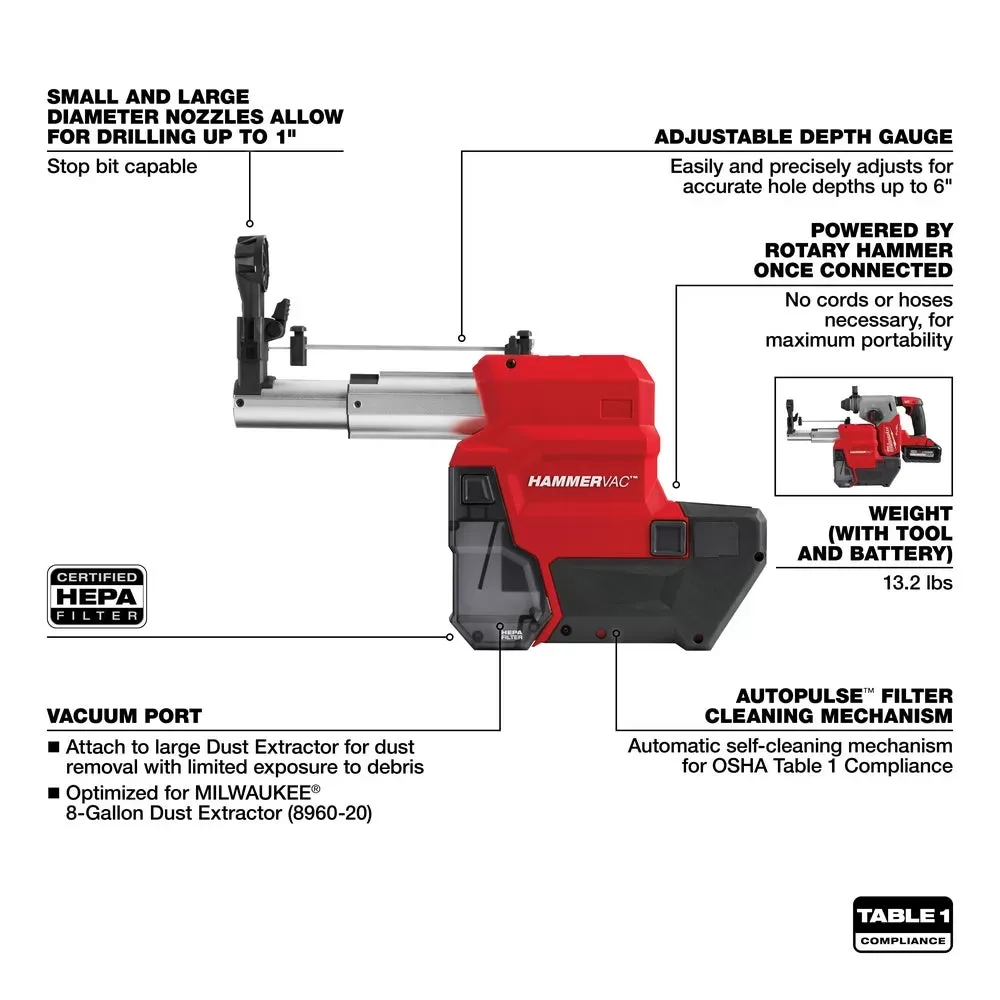 SMALL AND LARGE DIAMETER NOZZLES ALLOW FOR DRILLING UP TO 1"

Stop bit capable

ADJUSTABLE DEPTH GAUGE

Easily and precisely adjusts for accurate hole depths up to 6"

POWERED BY ROTARY HAMMER ONCE CONNECTED

No cords or hoses necessary, for maximum portability

HAMMERVAC™

WEIGHT (WITH TOOL AND BATTERY)

13.2 lbs

CERTIFIED HEPA FILTER

HEPA FILTER

VACUUM PORT

■ Attach to large Dust Extractor for dust removal with limited exposure to debris

■ Optimized for MILWAUKEE® 8-Gallon Dust Extractor (8960-20)

AUTOPULSE™ FILTER CLEANING MECHANISM

Automatic self-cleaning mechanism for OSHA Table 1 Compliance

TABLE 1 COMPLIANCE