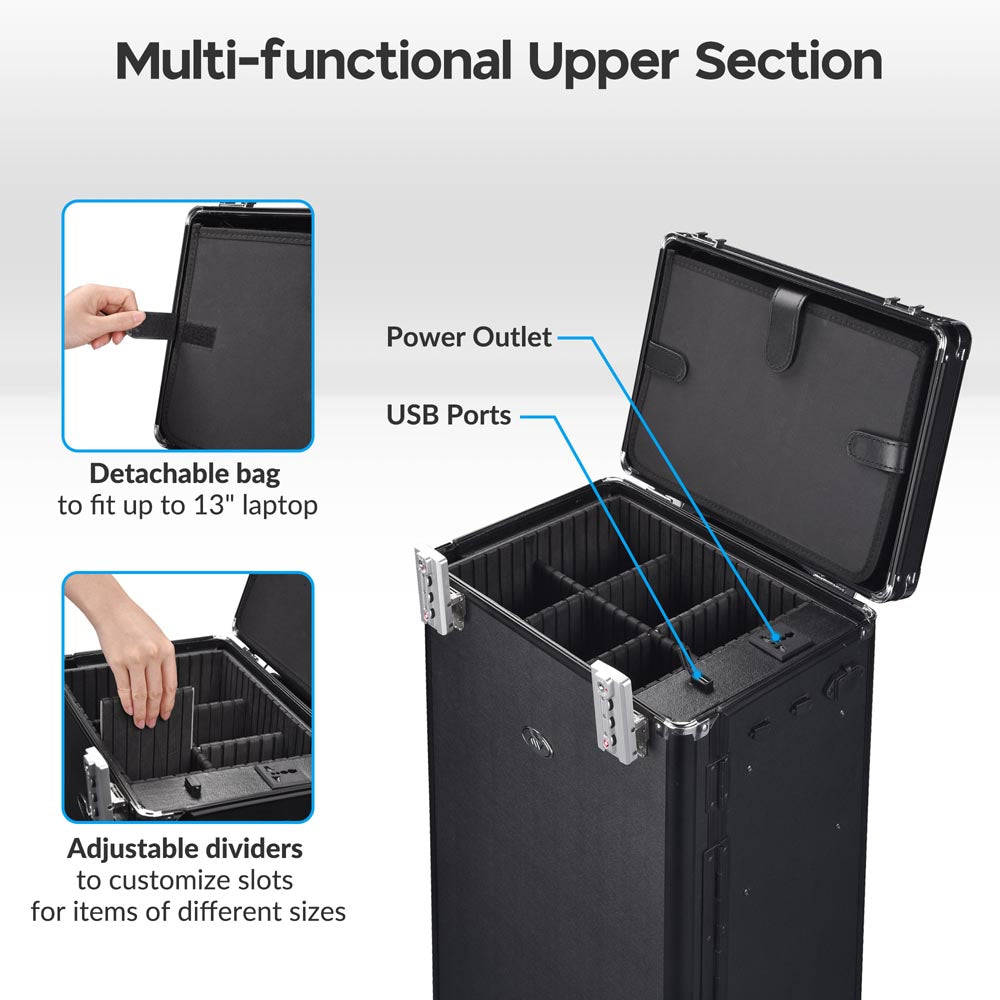 Multi-functional Upper Section

Detachable bag
to fit up to 13" laptop

Power Outlet

USB Ports

Adjustable dividers
to customize slots
for items of different sizes