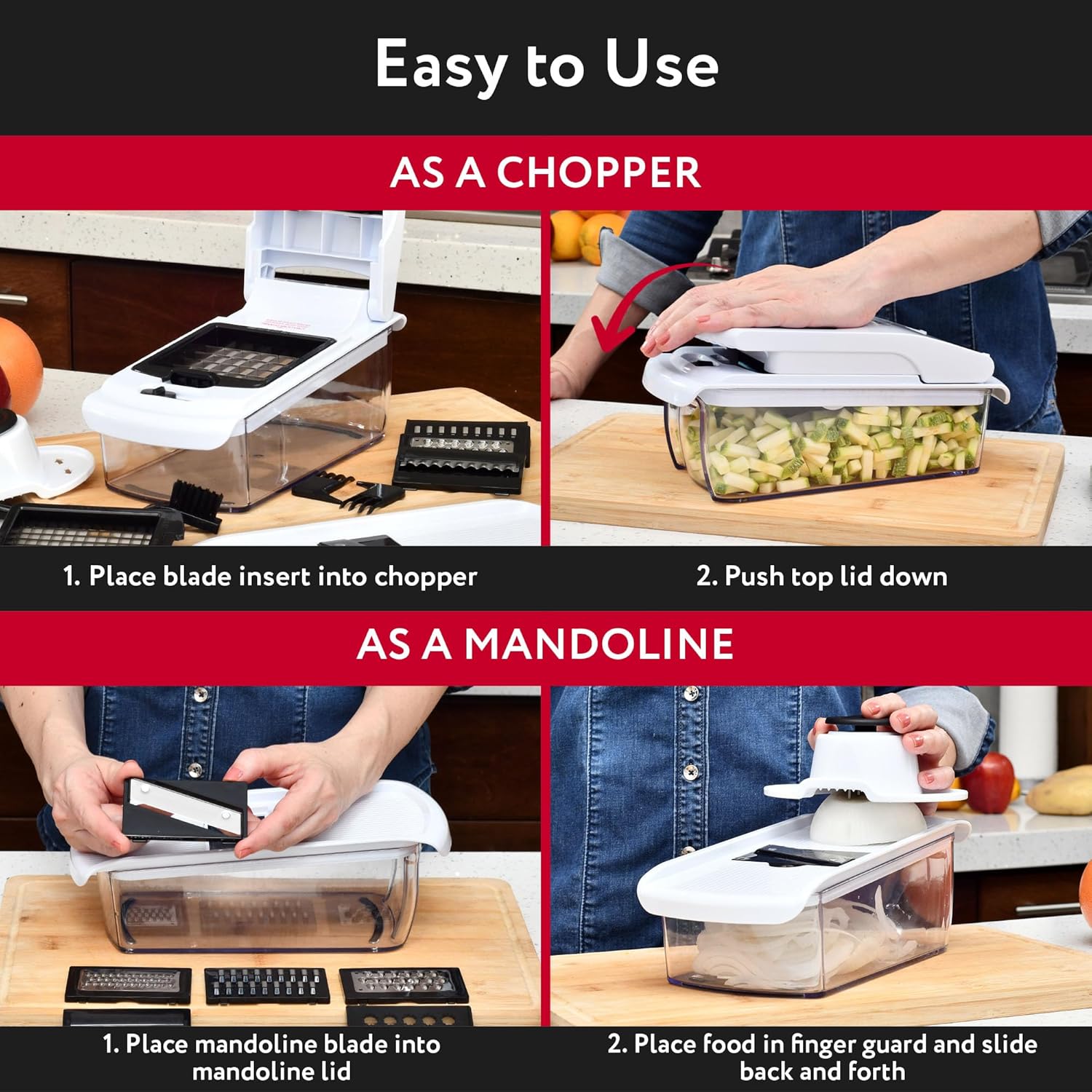 Easy to Use

AS A CHOPPER

1. Place blade insert into chopper

2. Push top lid down

AS A MANDOLINE

1. Place mandoline blade into mandoline lid

2. Place food in finger guard and slide back and forth