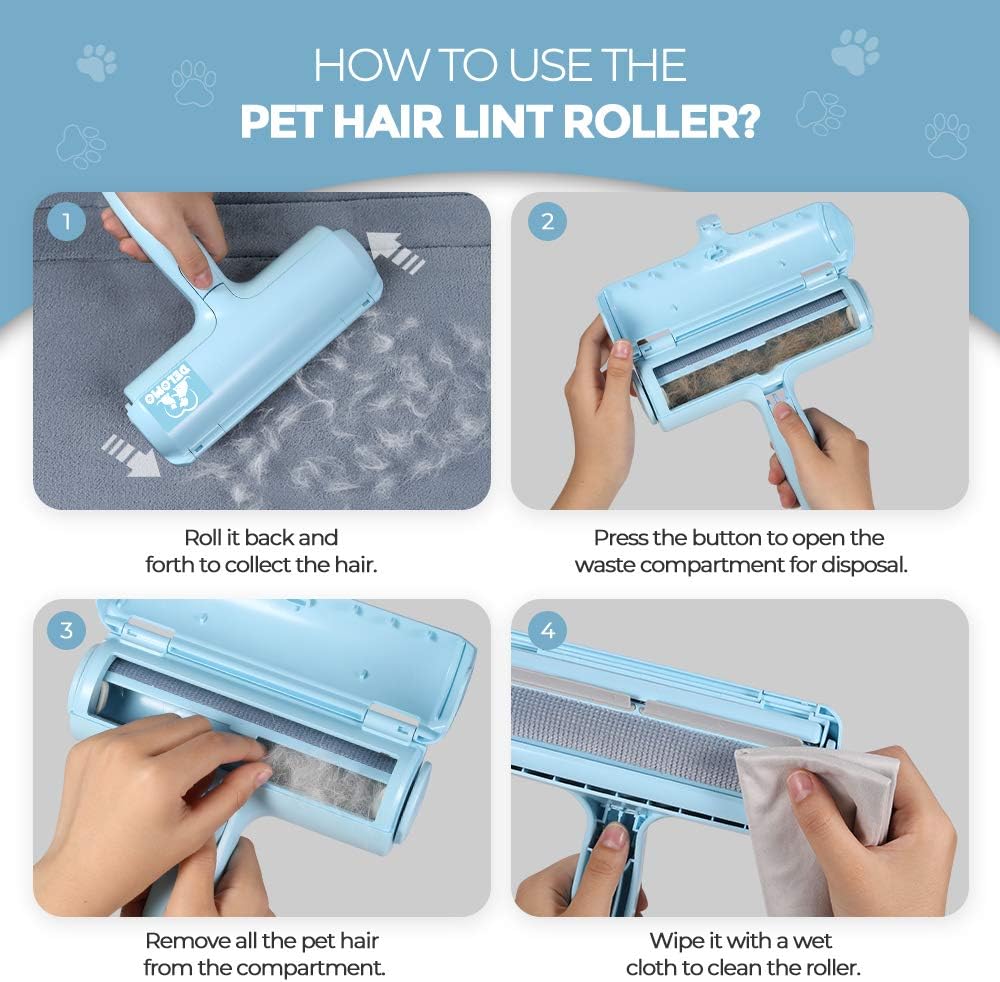 HOW TO USE THE
PET HAIR LINT ROLLER?

1

DELOMO

Roll it back and forth to collect the hair.

2

Press the button to open the waste compartment for disposal.

3

Remove all the pet hair from the compartment.

4

Wipe it with a wet cloth to clean the roller.