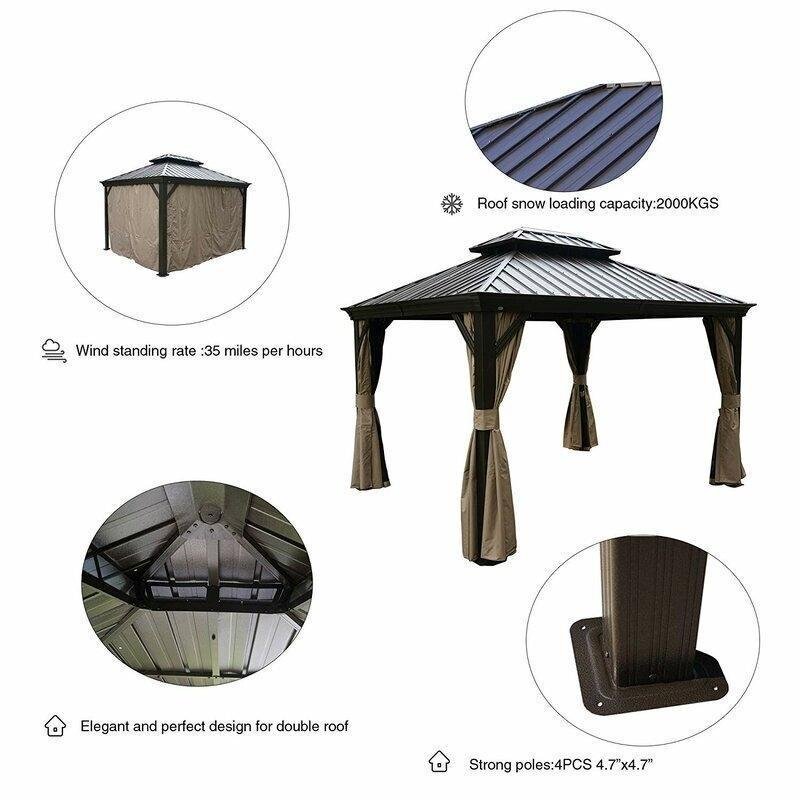 Roof snow loading capacity:2000KGS

Wind standing rate :35 miles per hours

Elegant and perfect design for double roof

Strong poles:4PCS 4.7"x4.7"