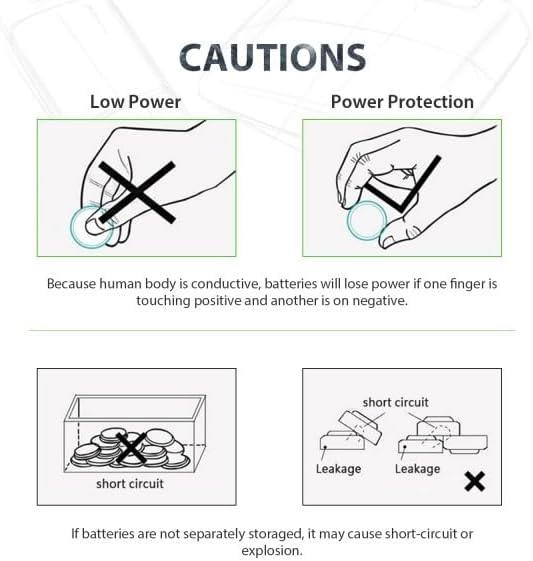 CAUTIONS

Low Power

Power Protection

Because human body is conductive, batteries will lose power if one finger is touching positive and another is on negative.

short circuit

short circuit

Leakage

Leakage

If batteries are not separately storaged, it may cause short-circuit or explosion.