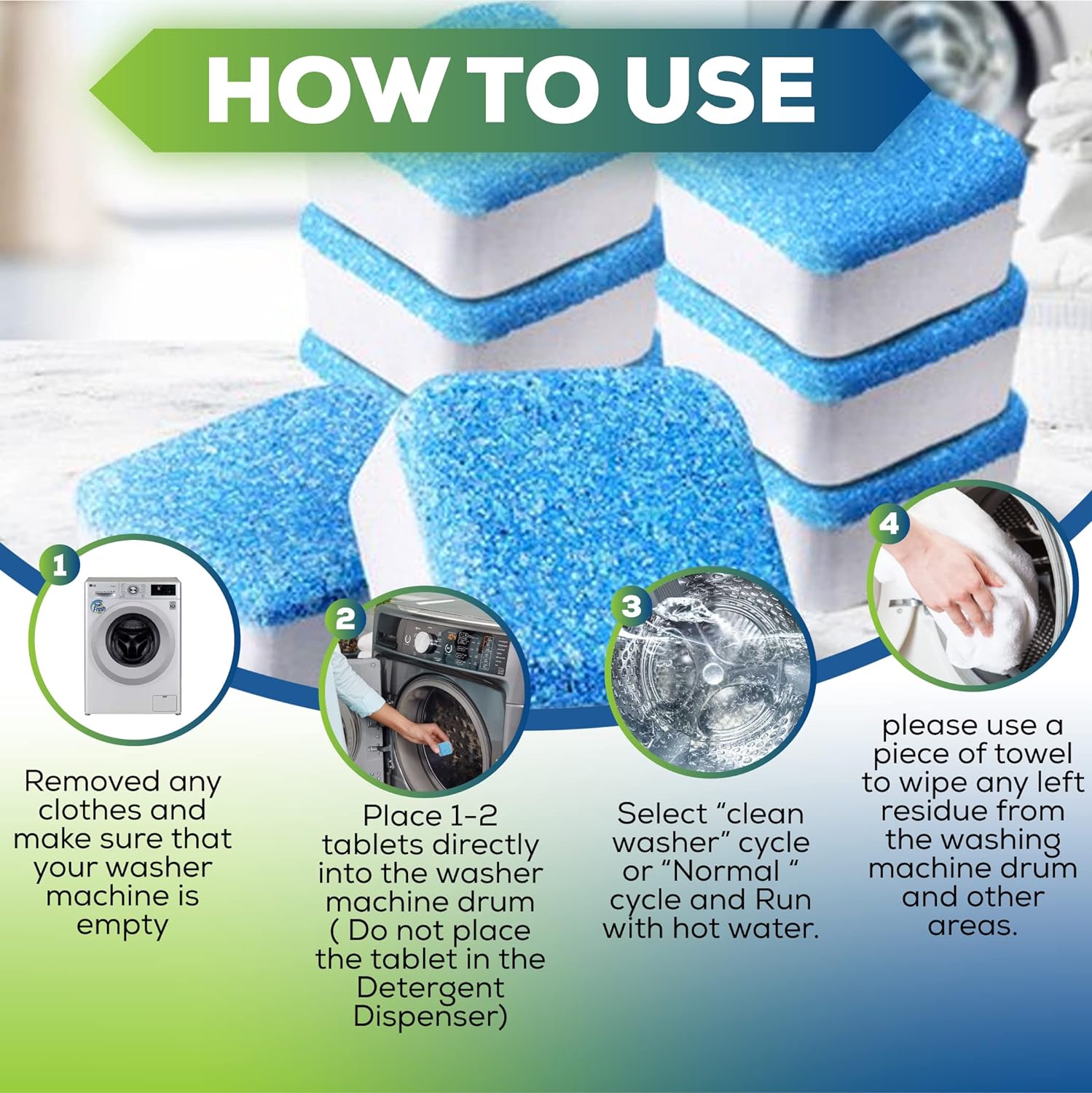 HOW TO USE

1

Removed any clothes and make sure that your washer machine is empty

2

Place 1-2 tablets directly into the washer machine drum ( Do not place the tablet in the Detergent Dispenser)

3

Select “clean washer” cycle or “Normal “ cycle and Run with hot water.

4

please use a piece of towel to wipe any left residue from the washing machine drum and other areas.