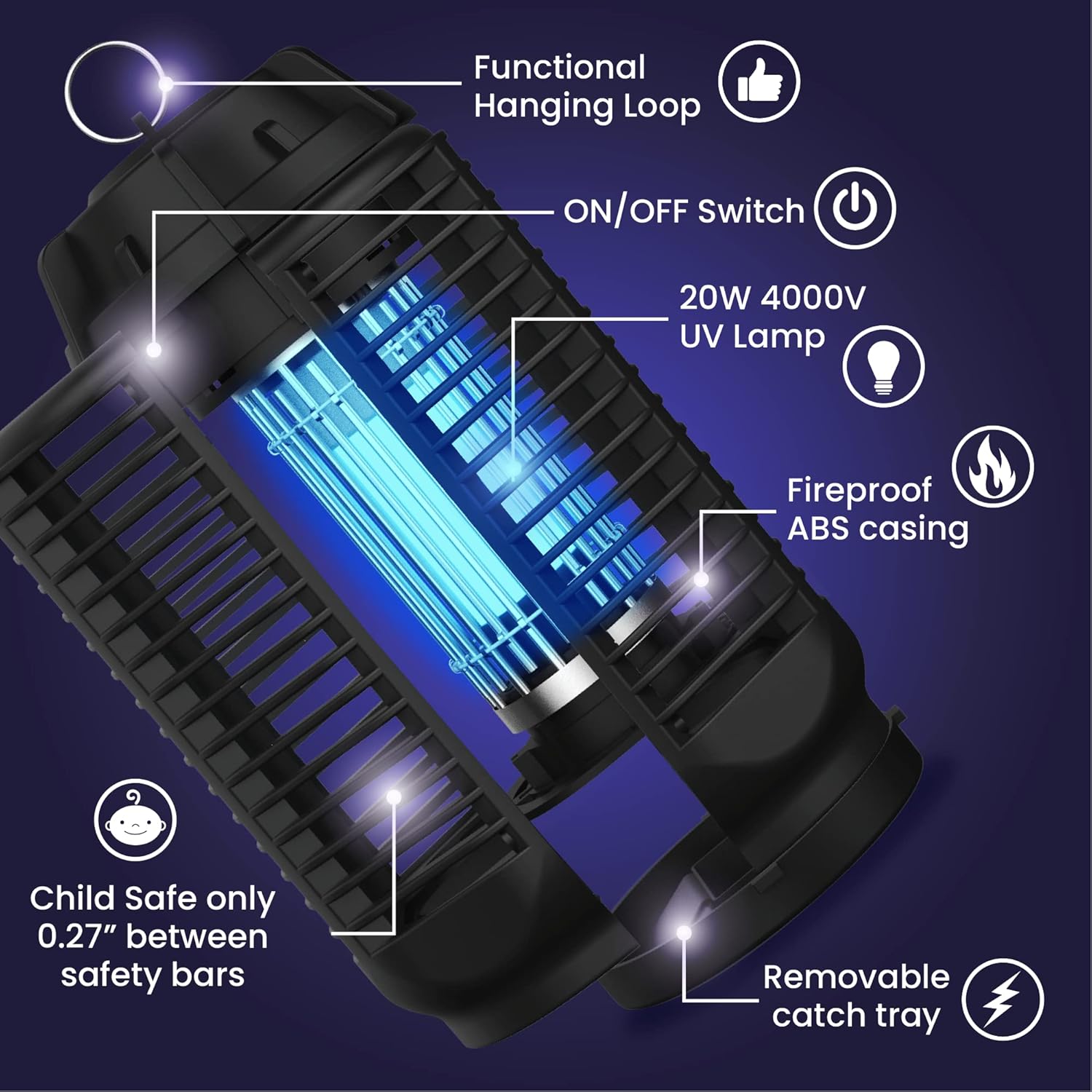 Functional Hanging Loop

ON/OFF Switch

20W 4000V UV Lamp

Fireproof ABS casing

Child Safe only 0.27” between safety bars

Removable catch tray