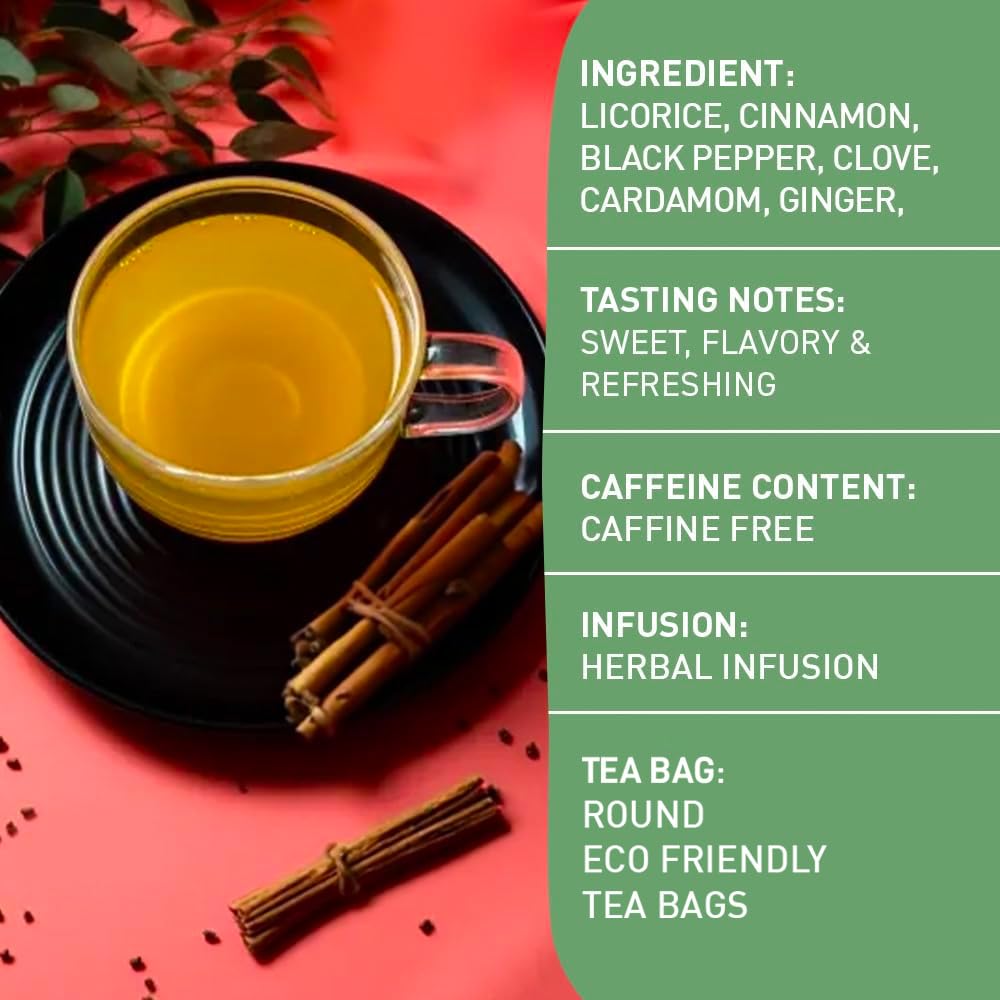 INGREDIENT:
LICORICE, CINNAMON, BLACK PEPPER, CLOVE, CARDAMOM, GINGER,

TASTING NOTES:
SWEET, FLAVORY & REFRESHING

CAFFEINE CONTENT:
CAFFINE FREE

INFUSION:
HERBAL INFUSION

TEA BAG:
ROUND
ECO FRIENDLY
TEA BAGS