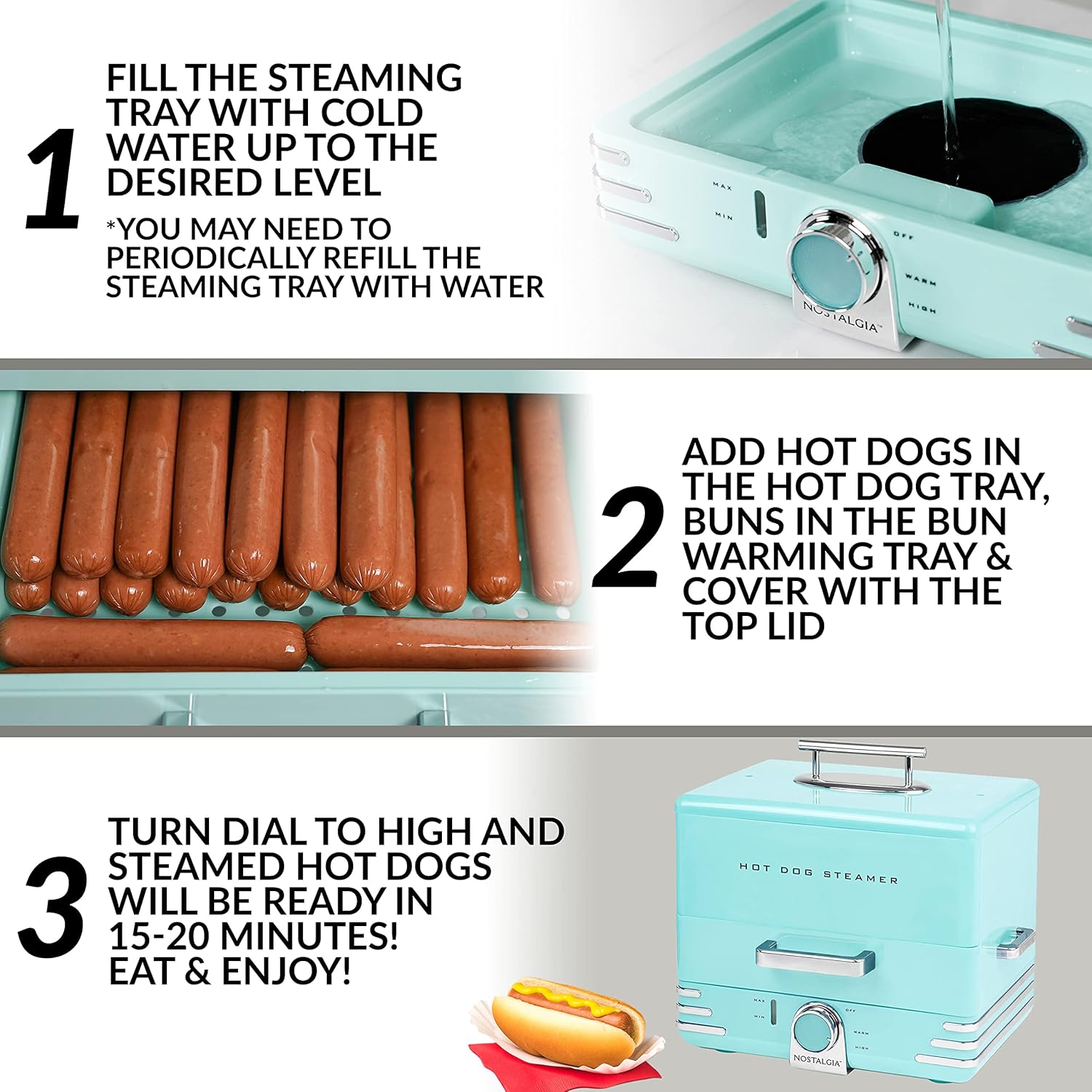 1

FILL THE STEAMING TRAY WITH COLD WATER UP TO THE DESIRED LEVEL

*YOU MAY NEED TO PERIODICALLY REFILL THE STEAMING TRAY WITH WATER

MAX
MIN
OFF
WARM
HIGH
NOSTALGIA™

2

ADD HOT DOGS IN THE HOT DOG TRAY, BUNS IN THE BUN WARMING TRAY & COVER WITH THE TOP LID

3

TURN DIAL TO HIGH AND STEAMED HOT DOGS WILL BE READY IN 15-20 MINUTES! EAT & ENJOY!

HOT DOG STEAMER
MAX
MIN
OFF
WARM
HIGH
NOSTALGIA™