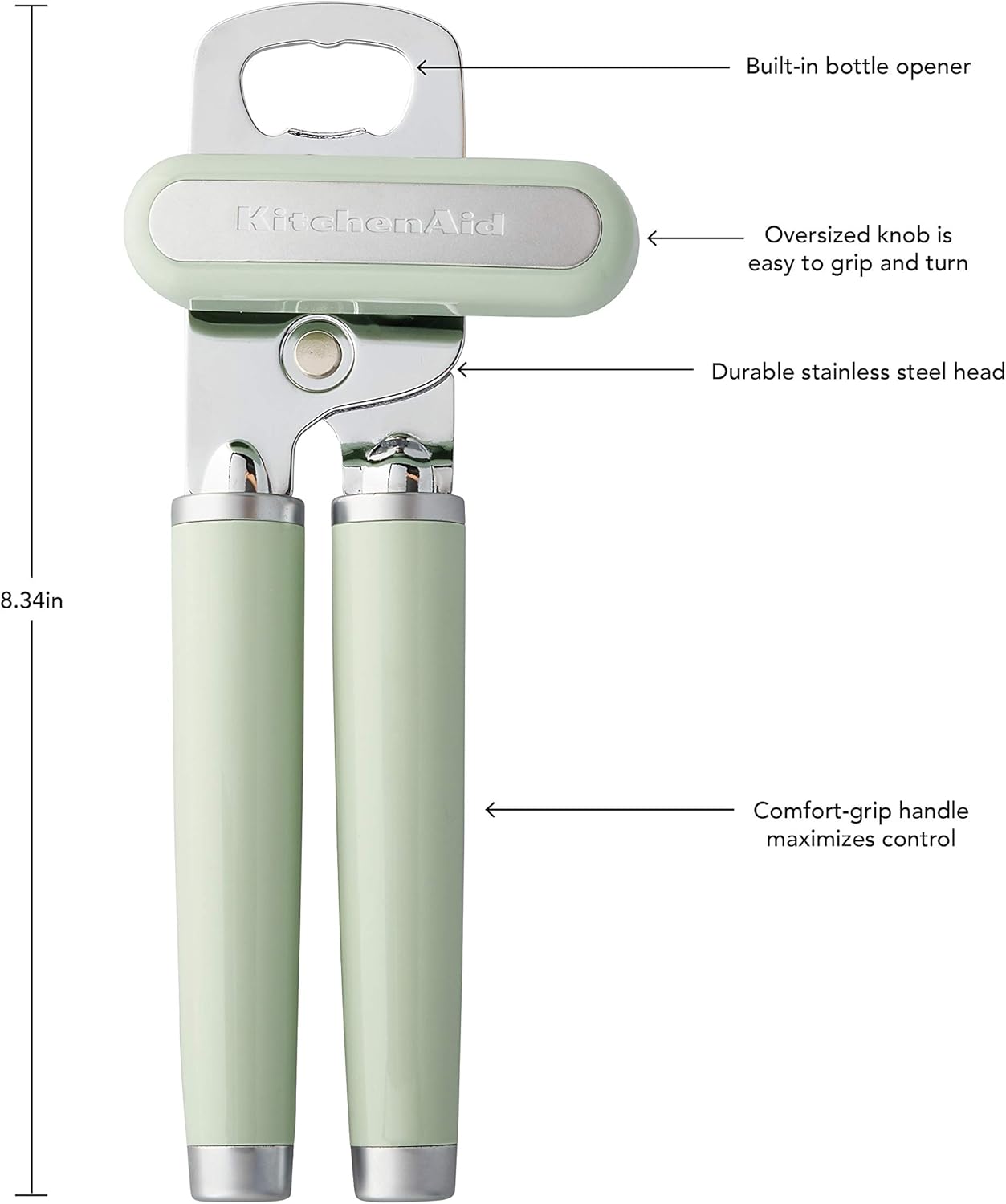 Built-in bottle opener

KitchenAid

Oversized knob is easy to grip and turn

Durable stainless steel head

8.34in

Comfort-grip handle maximizes control