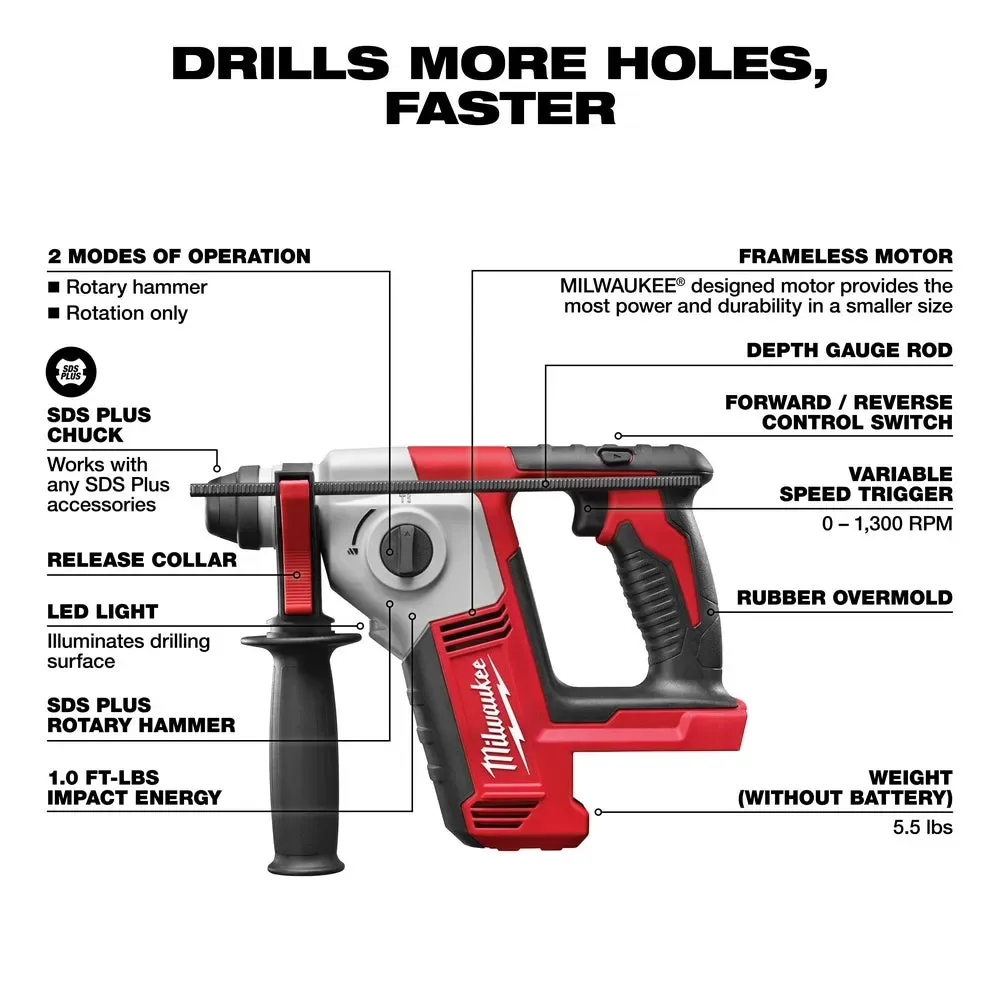 DRILLS MORE HOLES, FASTER

2 MODES OF OPERATION
■ Rotary hammer
■ Rotation only

SDS PLUS

SDS PLUS CHUCK
Works with any SDS Plus accessories

RELEASE COLLAR

LED LIGHT
Illuminates drilling surface

SDS PLUS ROTARY HAMMER

1.0 FT-LBS IMPACT ENERGY

FRAMELESS MOTOR
MILWAUKEE® designed motor provides the most power and durability in a smaller size

DEPTH GAUGE ROD

FORWARD / REVERSE CONTROL SWITCH

VARIABLE SPEED TRIGGER
0 – 1,300 RPM

RUBBER OVERMOLD

WEIGHT (WITHOUT BATTERY)
5.5 lbs

Milwaukee