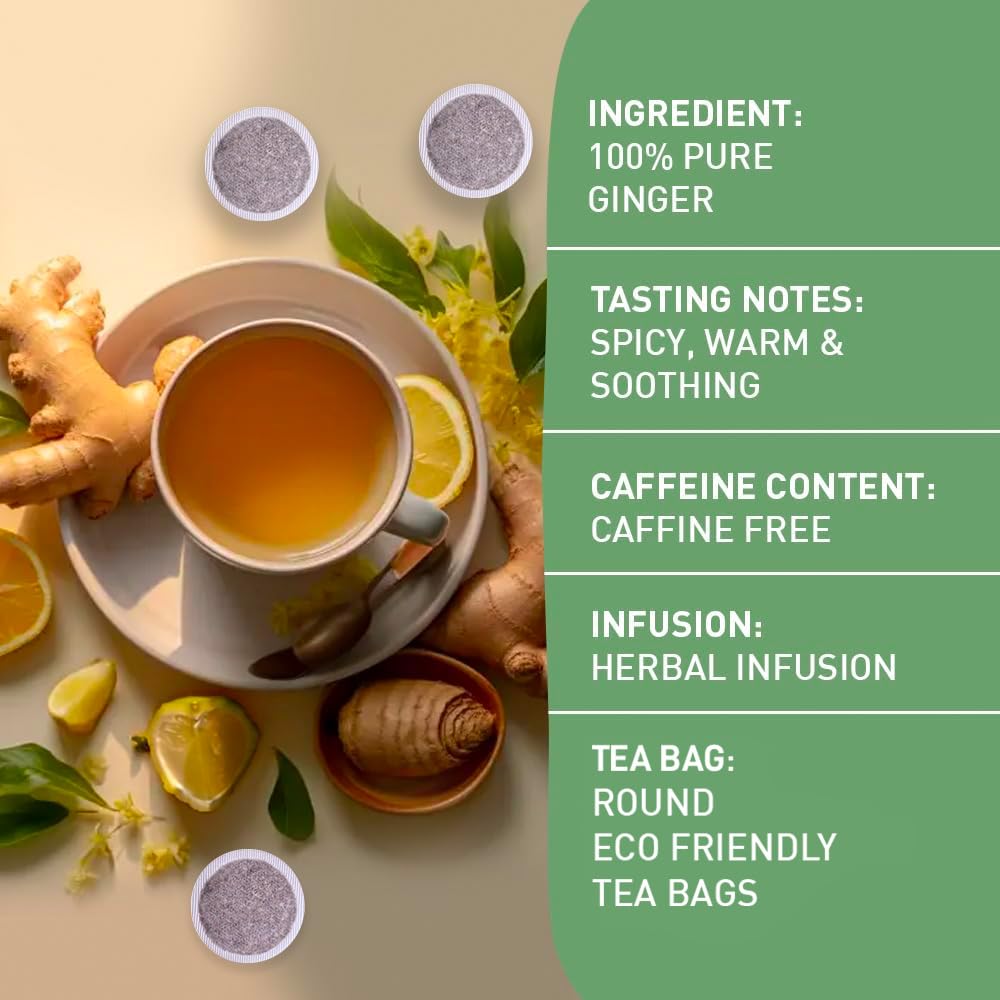 INGREDIENT:
100% PURE
GINGER

TASTING NOTES:
SPICY, WARM &
SOOTHING

CAFFEINE CONTENT:
CAFFINE FREE

INFUSION:
HERBAL INFUSION

TEA BAG:
ROUND
ECO FRIENDLY
TEA BAGS