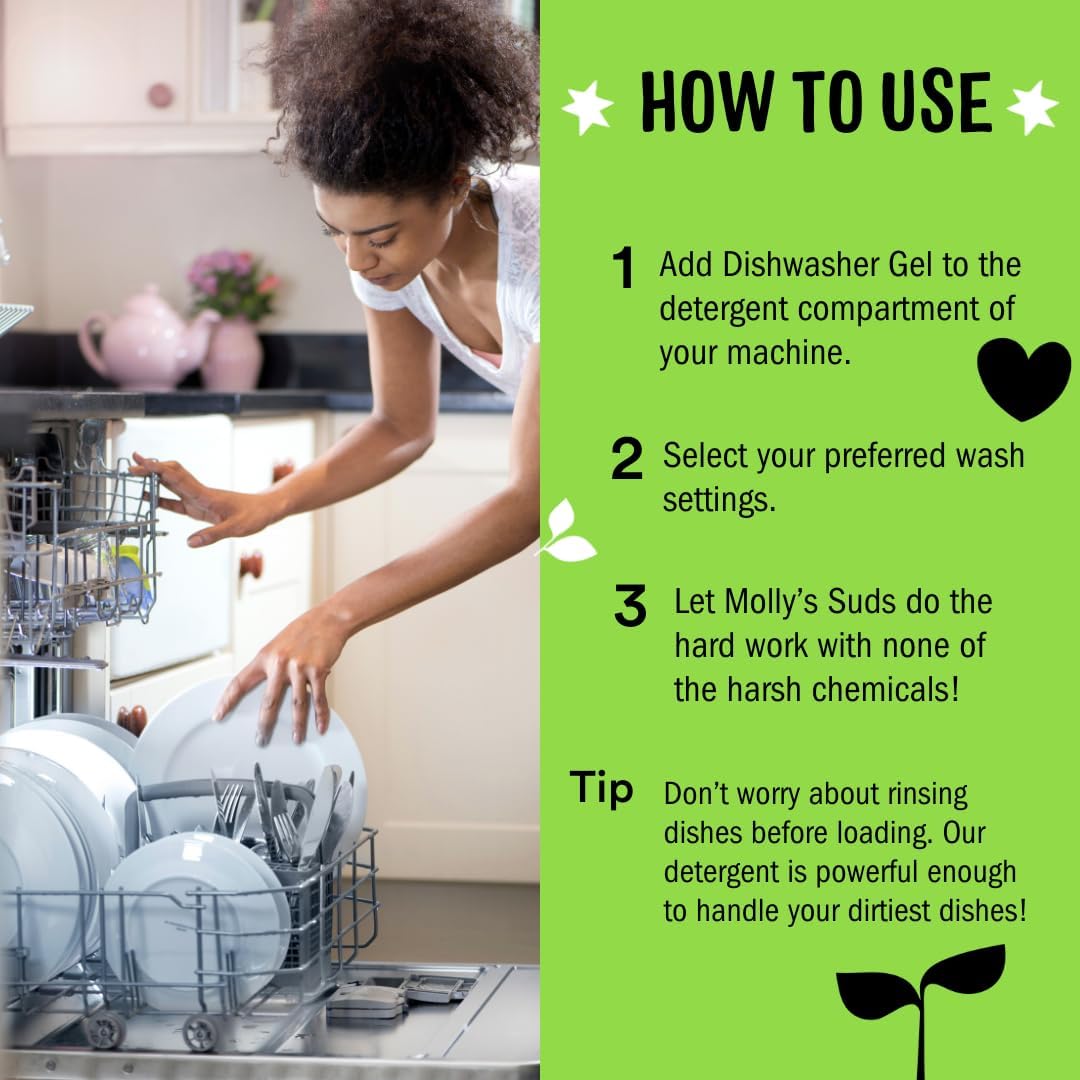 HOW TO USE

1 Add Dishwasher Gel to the detergent compartment of your machine.

2 Select your preferred wash settings.

3 Let Molly's Suds do the hard work with none of the harsh chemicals!

Tip Don't worry about rinsing dishes before loading. Our detergent is powerful enough to handle your dirtiest dishes!