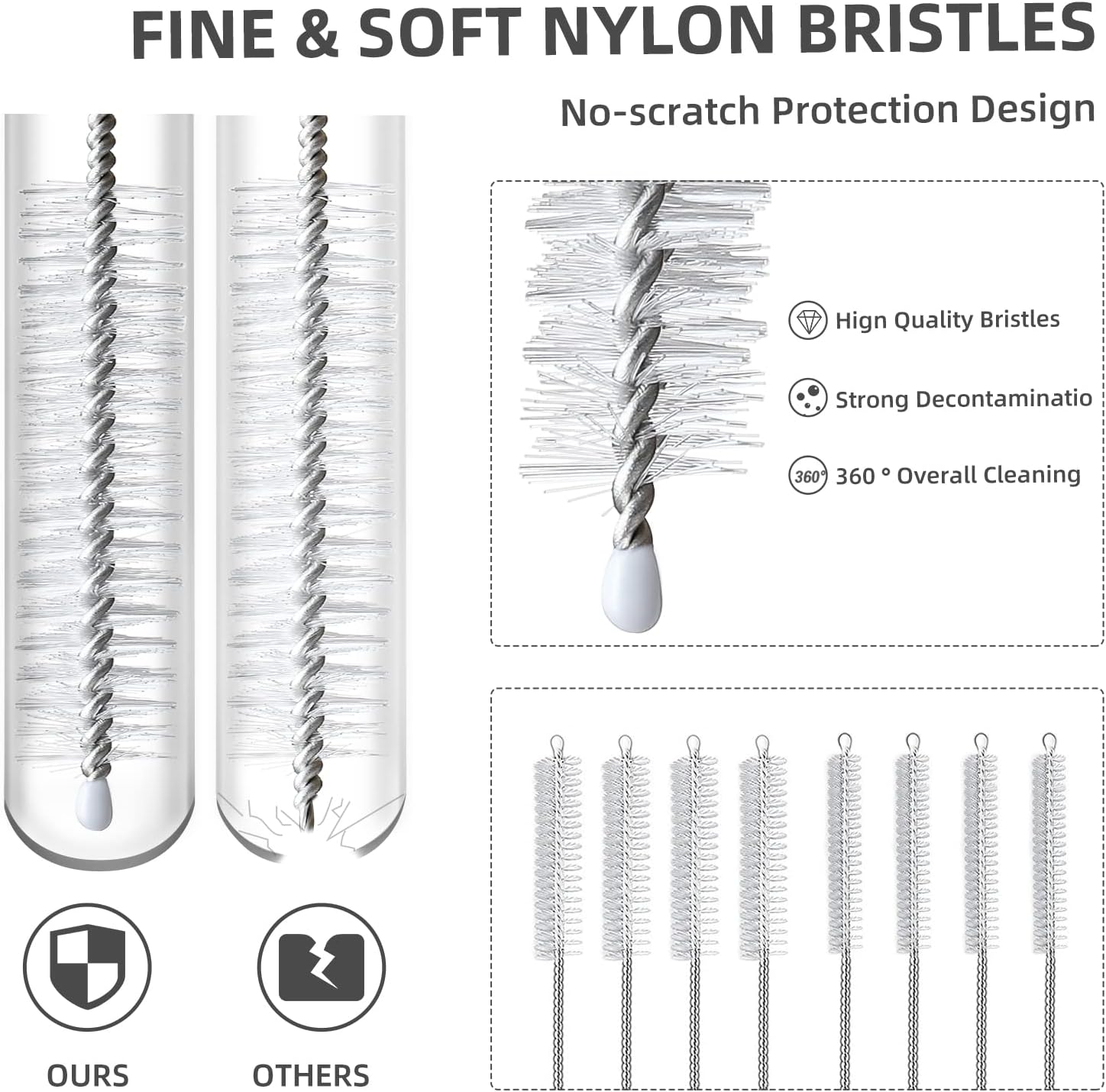 FINE & SOFT NYLON BRISTLES

No-scratch Protection Design

Hign Quality Bristles

Strong Decontaminatio

360° 360 ° Overall Cleaning

OURS

OTHERS