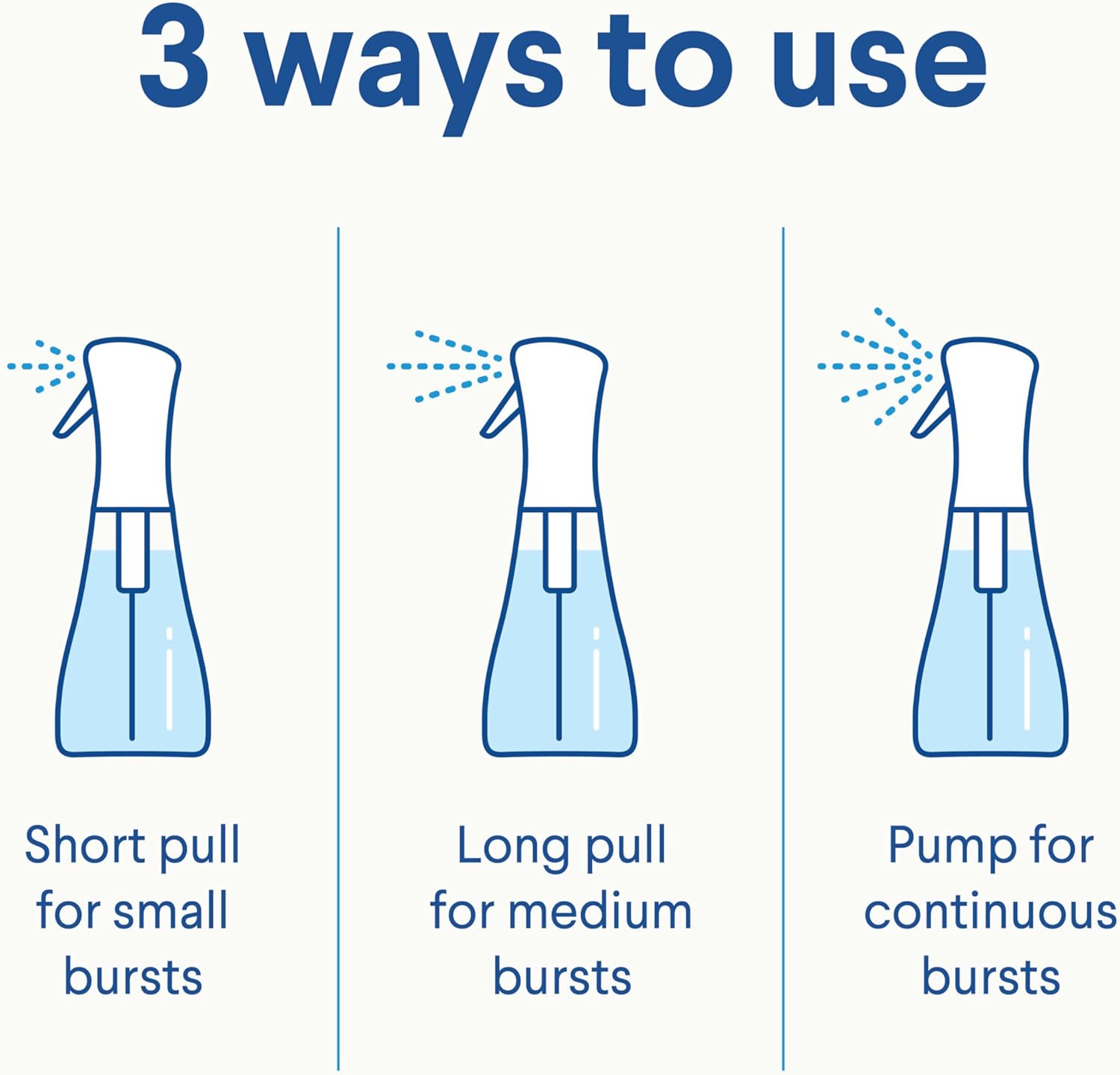 3 ways to use

Short pull for small bursts

Long pull for medium bursts

Pump for continuous bursts