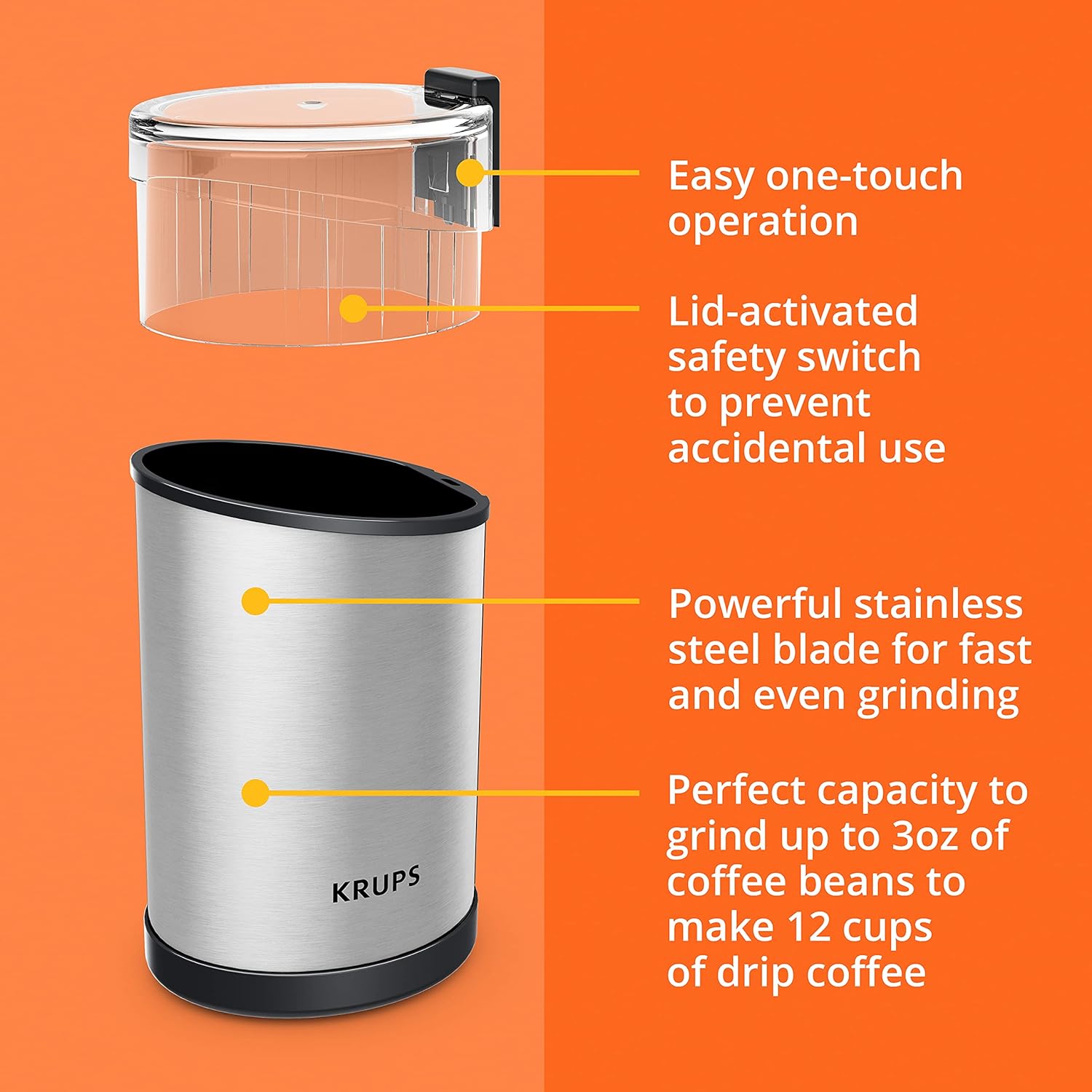 Easy one-touch operation

Lid-activated safety switch to prevent accidental use

Powerful stainless steel blade for fast and even grinding

Perfect capacity to grind up to 3oz of coffee beans to make 12 cups of drip coffee

KRUPS