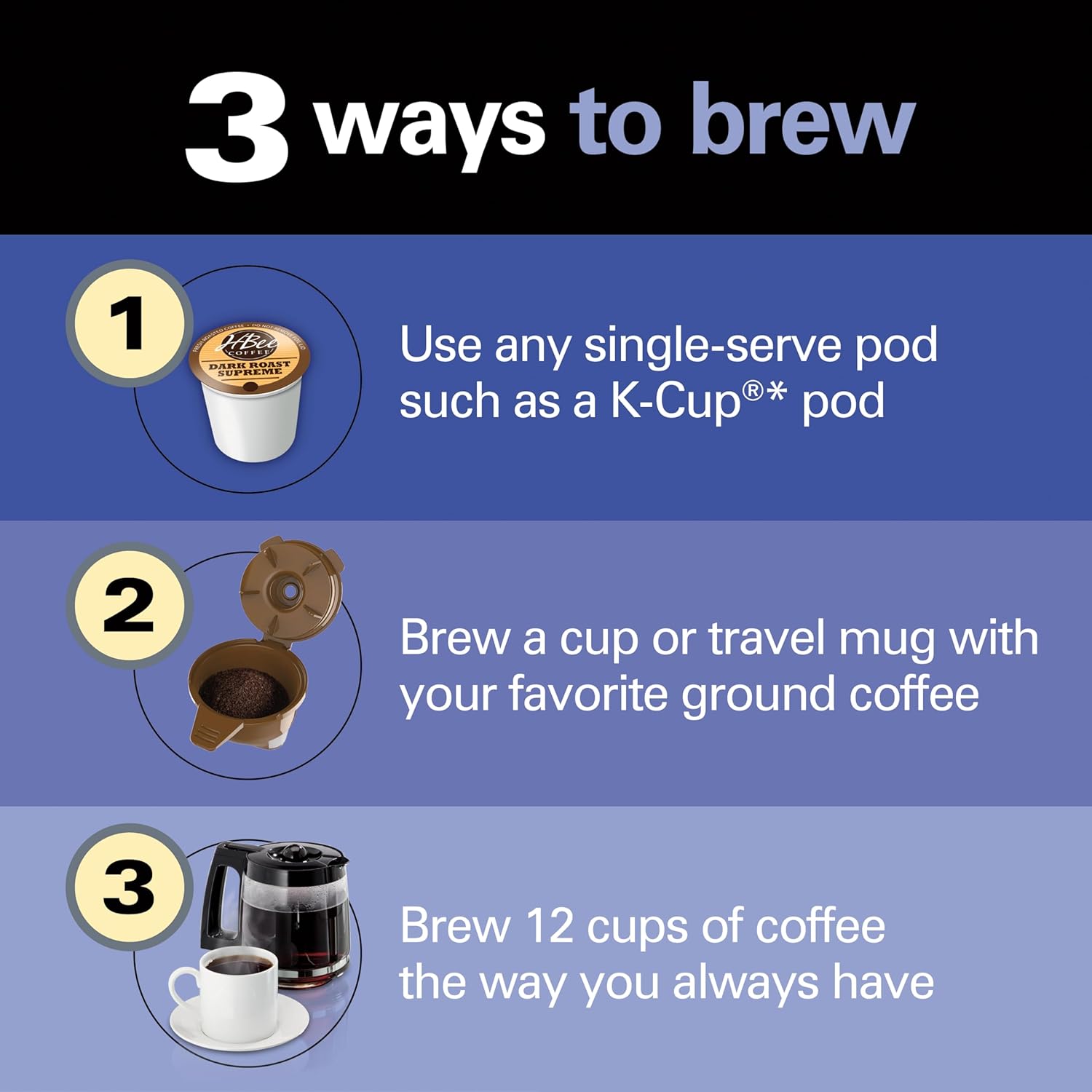 3 ways to brew

1

FRESH ROASTED COFFEE • DO NOT REMOVE FOIL LID
HBee
COFFEE
DARK ROAST
SUPREME

Use any single-serve pod such as a K-Cup®* pod

2

Brew a cup or travel mug with your favorite ground coffee

3

Brew 12 cups of coffee the way you always have