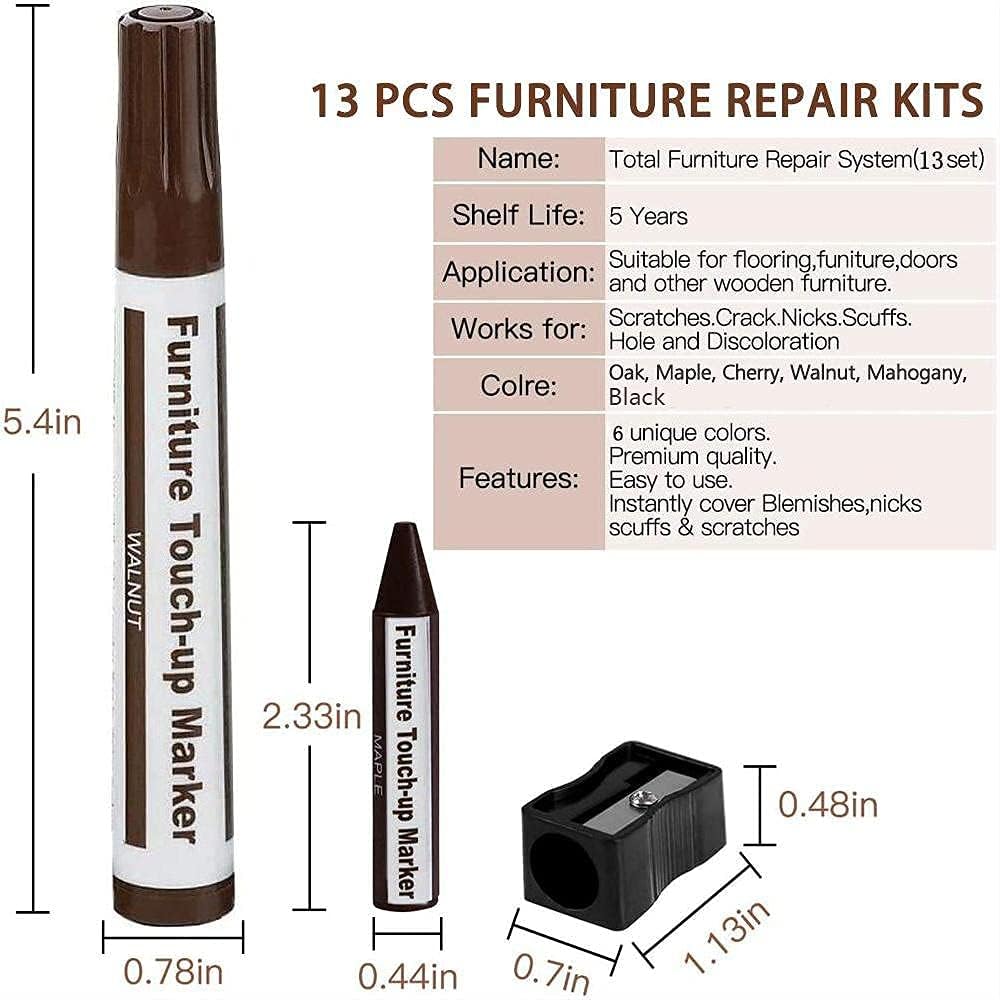 13 PCS FURNITURE REPAIR KITS

| Name: | Total Furniture Repair System(13 set) |
|---|---|
| Shelf Life: | 5 Years |
| Application: | Suitable for flooring,funiture,doors and other wooden furniture. |
| Works for: | Scratches.Crack.Nicks.Scuffs. Hole and Discoloration |
| Colre: | Oak, Maple, Cherry, Walnut, Mahogany, Black |
| Features: | 6 unique colors. Premium quality. Easy to use. Instantly cover Blemishes,nicks scuffs & scratches |

5.4in

Furniture Touch-up Marker
WALNUT

0.78in

2.33in

Furniture Touch-up Marker
MAPLE

0.44in

0.48in

0.7in

1.13in